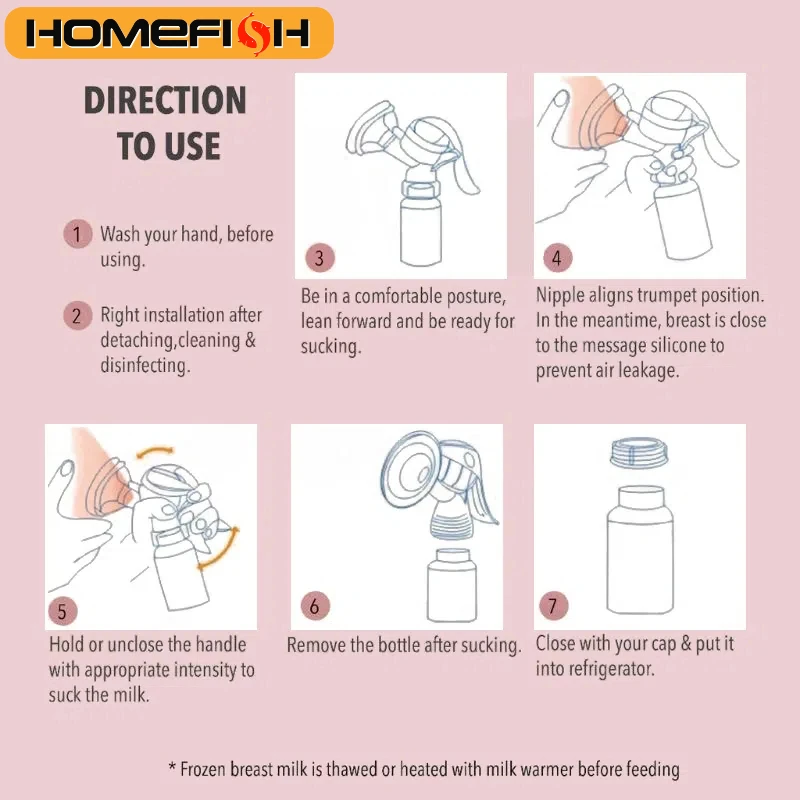 HOMEFISH

DIRECTION TO USE

1 Wash your hand, before using.

2 Right installation after detaching,cleaning & disinfecting.

3

Be in a comfortable posture, lean forward and be ready for sucking.

4

Nipple aligns trumpet position. In the meantime, breast is close to the message silicone to prevent air leakage.

5

Hold or unclose the handle with appropriate intensity to suck the milk.

6

Remove the bottle after sucking.

7

Close with your cap & put it into refrigerator.

* Frozen breast milk is thawed or heated with milk warmer before feeding