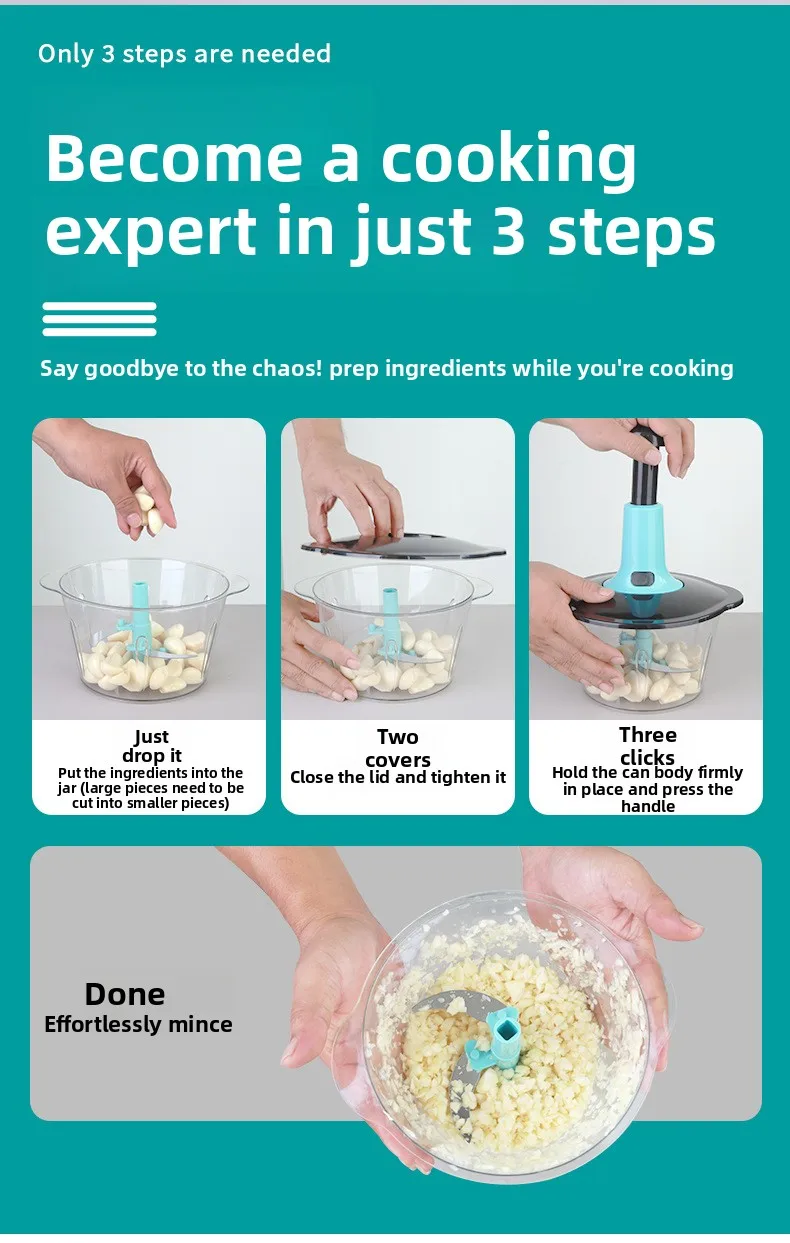 Only 3 steps are needed

Become a cooking expert in just 3 steps

Say goodbye to the chaos! prep ingredients while you're cooking

Just drop it
Put the ingredients into the jar (large pieces need to be cut into smaller pieces)

Two covers
Close the lid and tighten it

Three clicks
Hold the can body firmly in place and press the handle

Done
Effortlessly mince