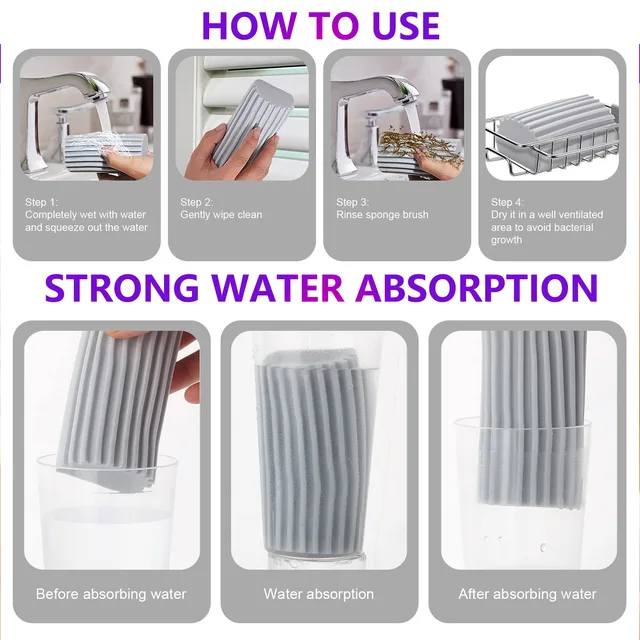 HOW TO USE

Step 1:
Completely wet with water and squeeze out the water

Step 2:
Gently wipe clean

Step 3:
Rinse sponge brush

Step 4:
Dry it in a well ventilated area to avoid bacterial growth

STRONG WATER ABSORPTION

Before absorbing water

Water absorption

After absorbing water