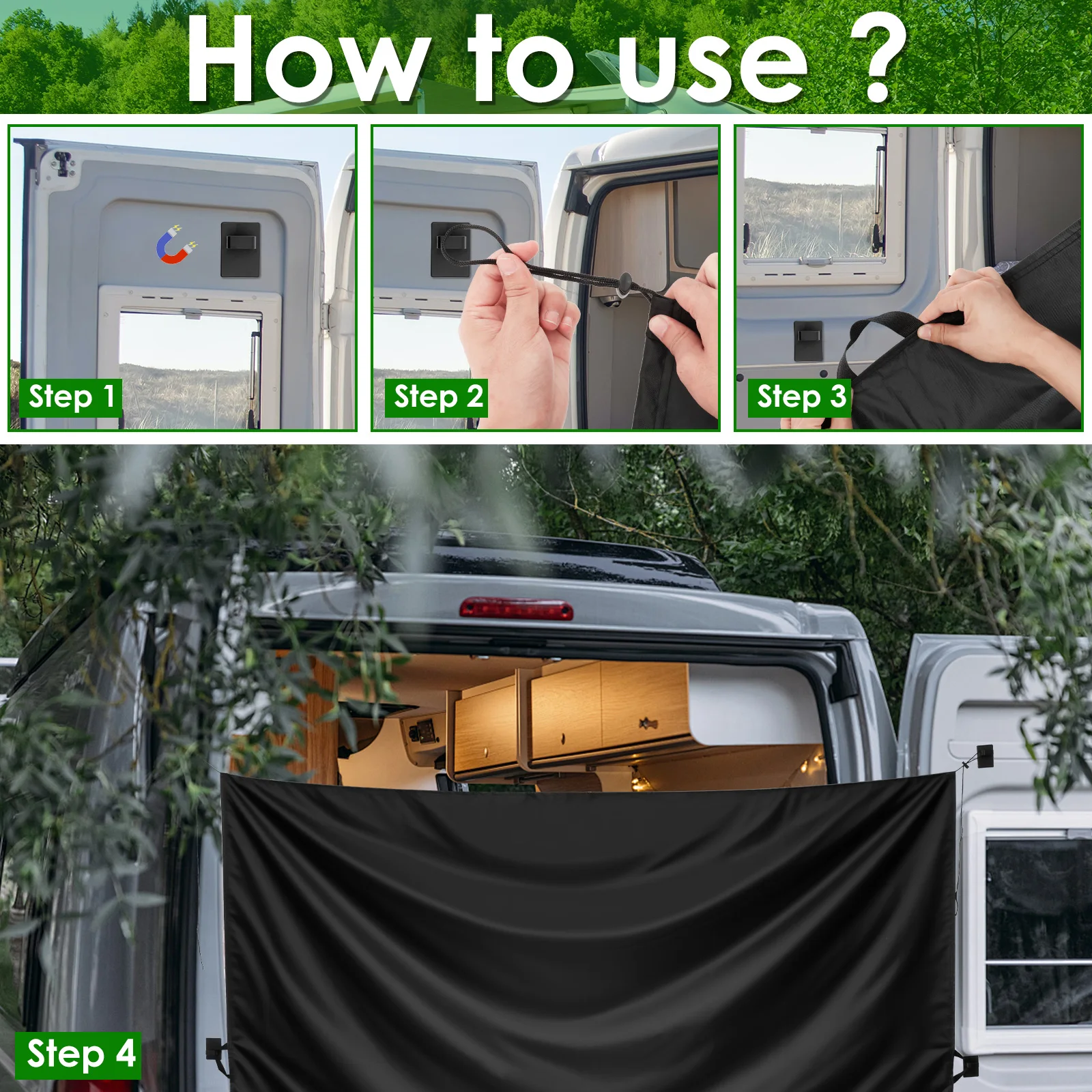 How to use ?

Step 1

Step 2

Step 3

Step 4