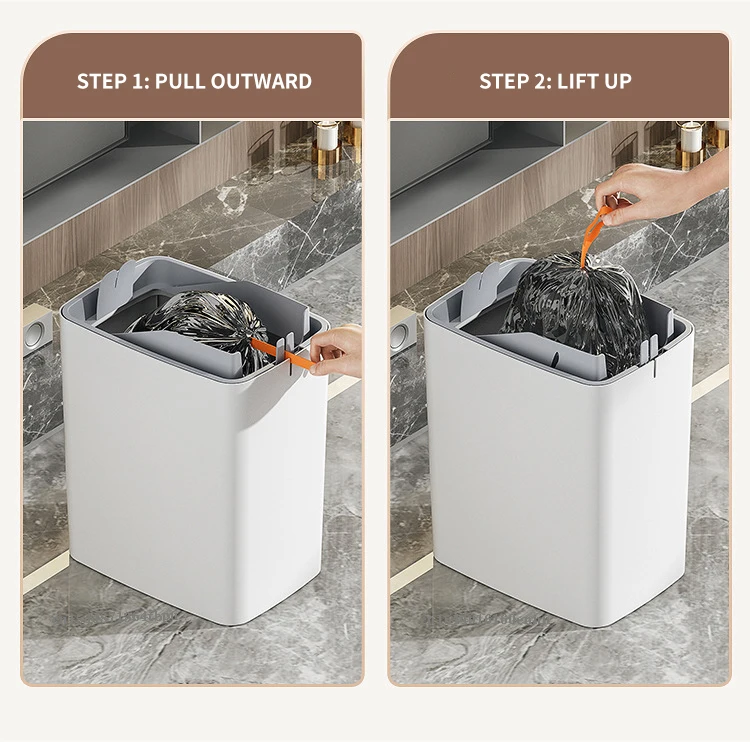 STEP 1: PULL OUTWARD

STEP 2: LIFT UP