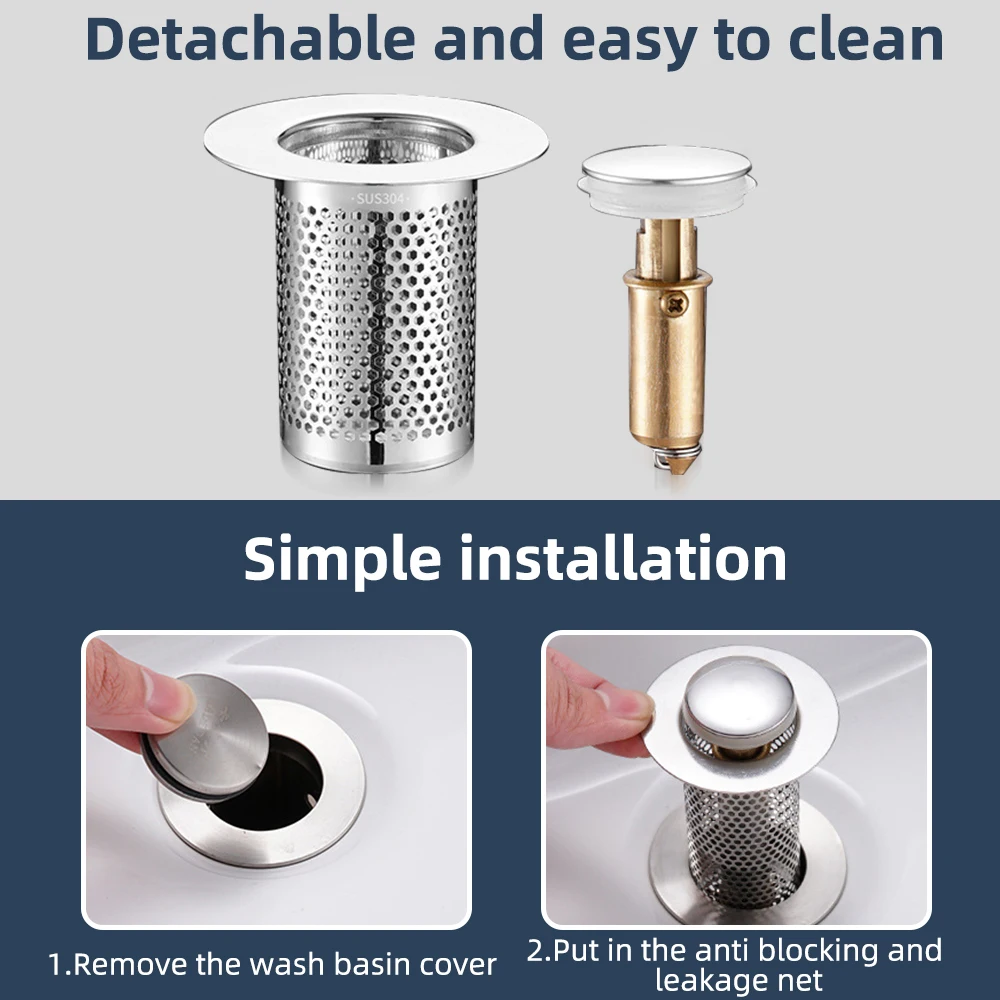 Detachable and easy to clean

·SUS304·

Simple installation

1.Remove the wash basin cover

2.Put in the anti blocking and leakage net