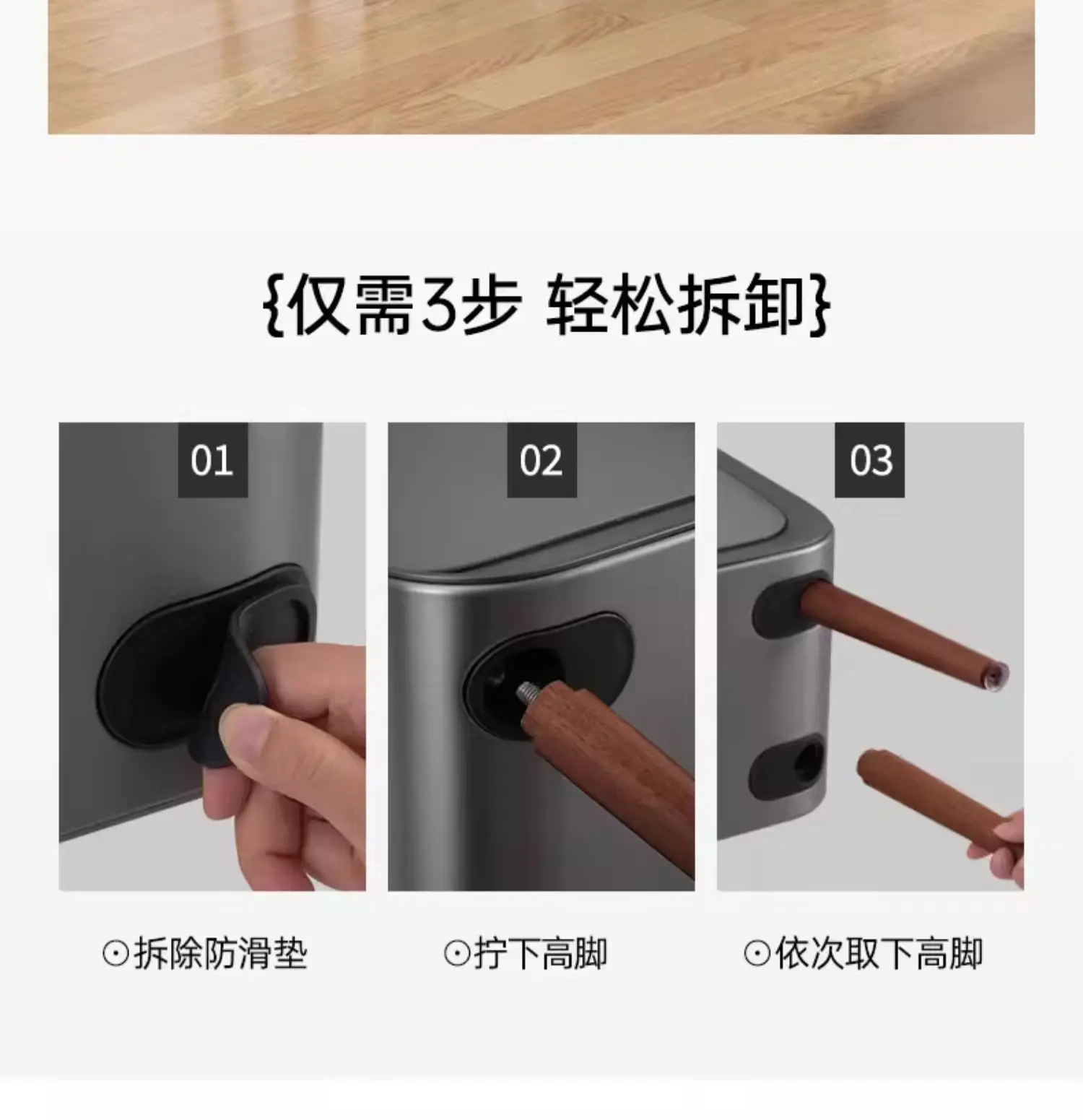 {仅需3步 轻松拆卸}

01

02

03

⊙拆除防滑垫

⊙拧下高脚

⊙依次取下高脚