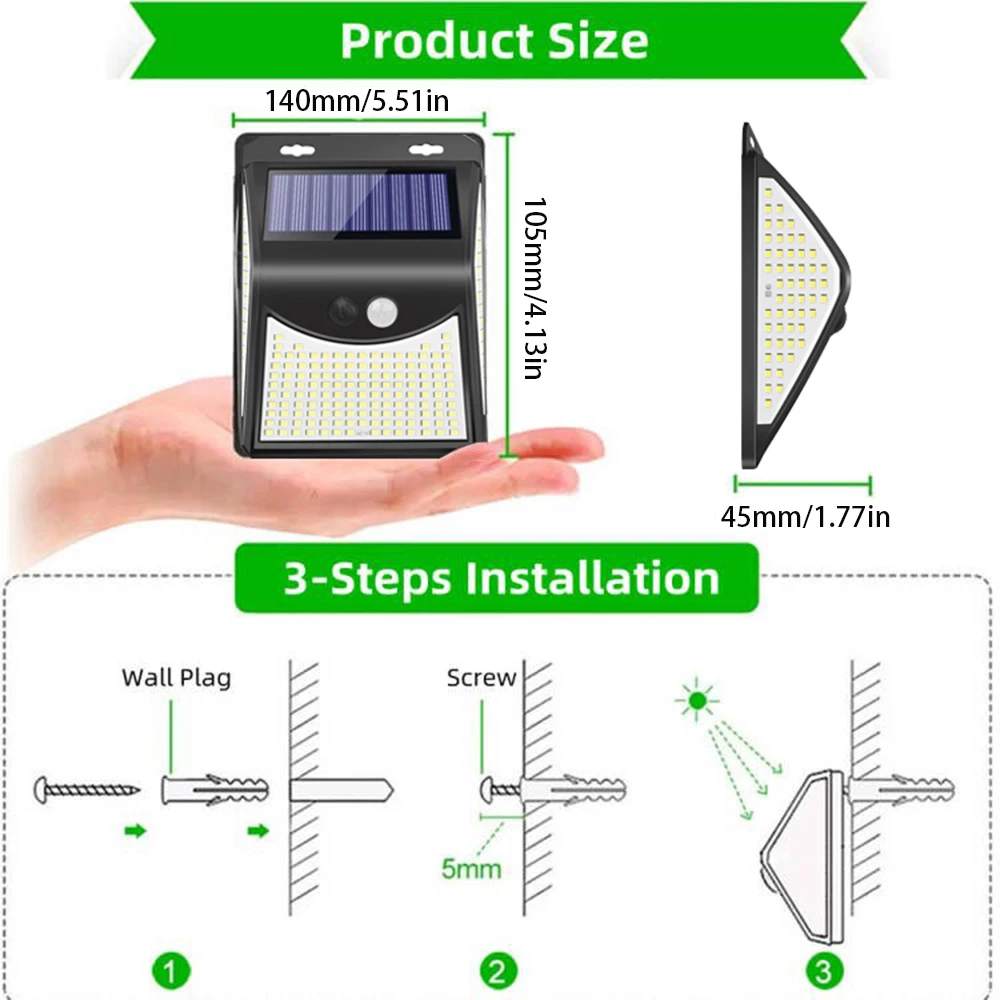 Product Size

140mm/5.51in

105mm/4.13in

45mm/1.77in

3-Steps Installation

Wall Plag

Screw

5mm

1

2

3