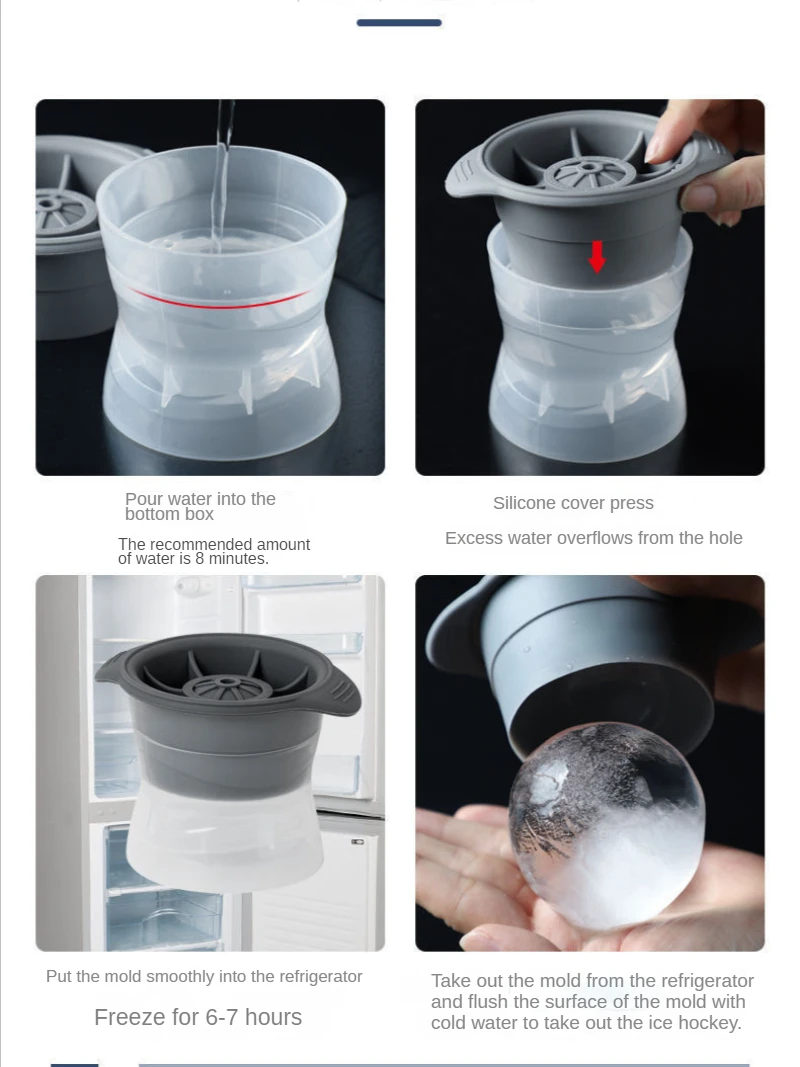 Pour water into the bottom box

The recommended amount of water is 8 minutes.

Silicone cover press

Excess water overflows from the hole

Put the mold smoothly into the refrigerator

Freeze for 6-7 hours

Take out the mold from the refrigerator and flush the surface of the mold with cold water to take out the ice hockey.