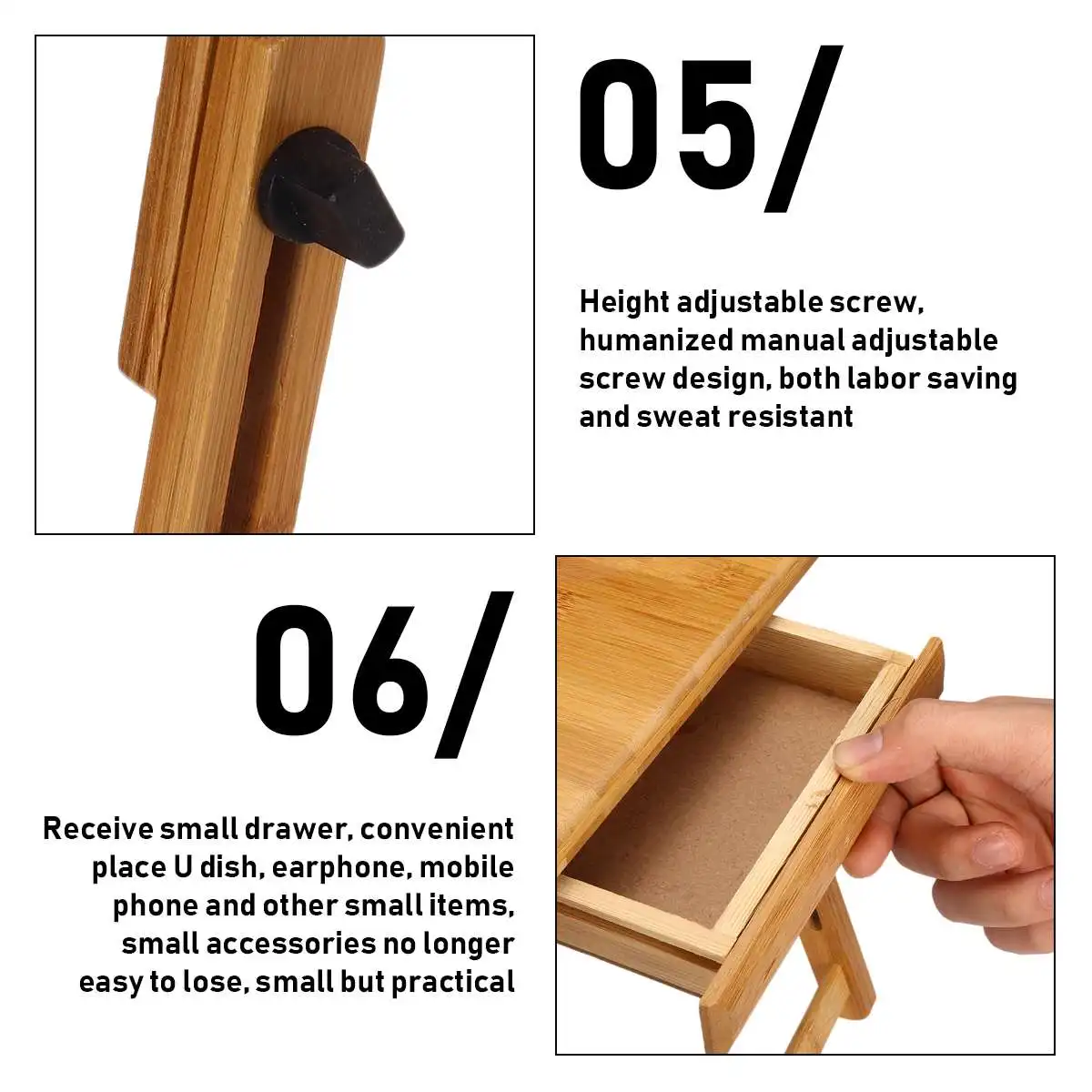 05/

Height adjustable screw, humanized manual adjustable screw design, both labor saving and sweat resistant

06/

Receive small drawer, convenient place U dish, earphone, mobile phone and other small items, small accessories no longer easy to lose, small but practical