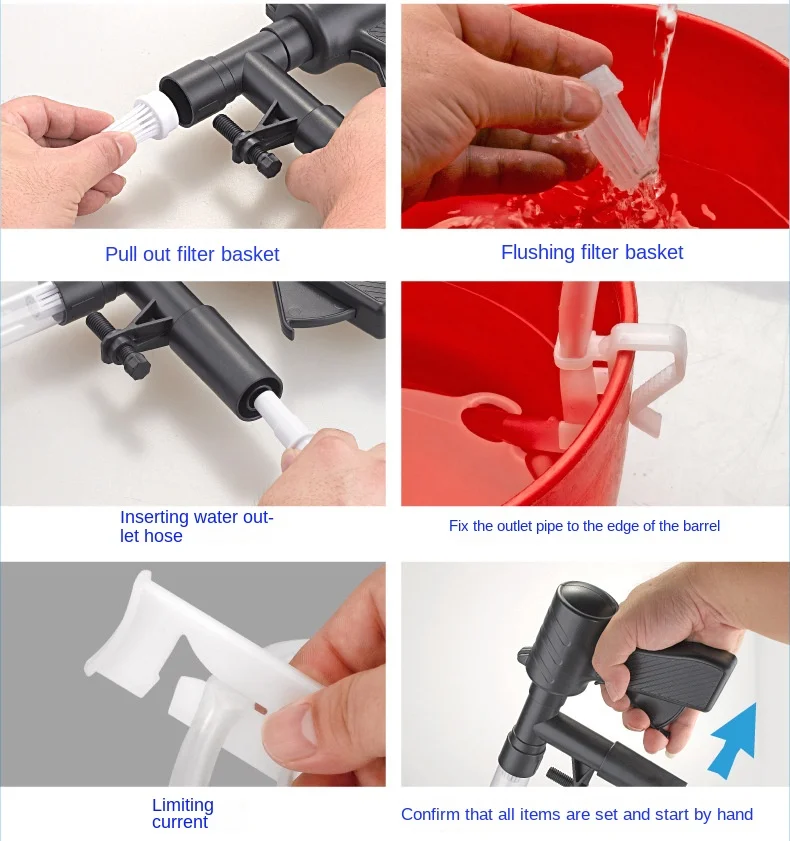 Pull out filter basket

Flushing filter basket

Inserting water outlet hose

Fix the outlet pipe to the edge of the barrel

Limiting current

Confirm that all items are set and start by hand