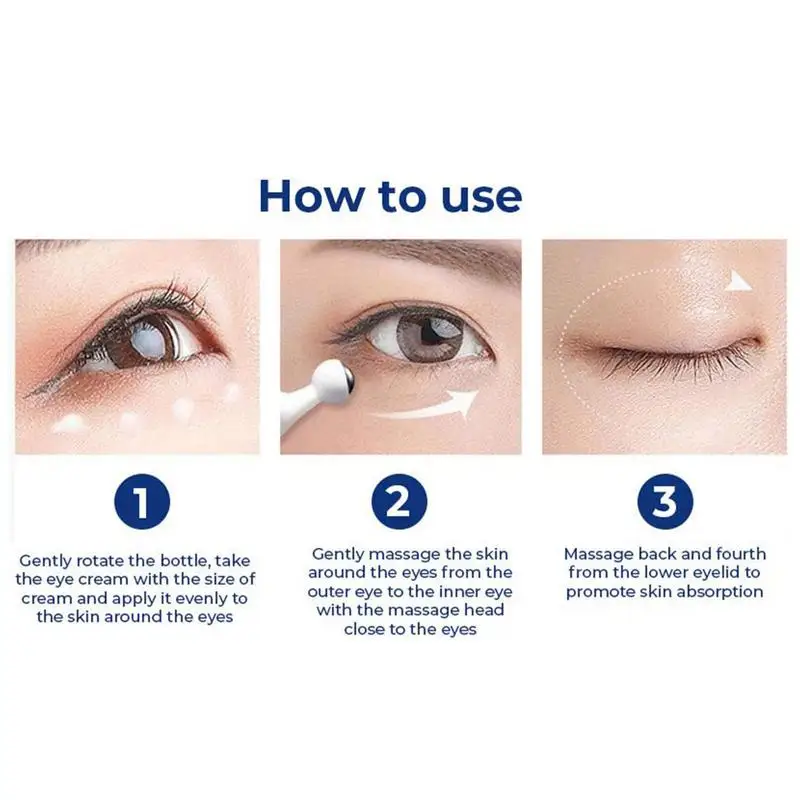 How to use

1

Gently rotate the bottle, take the eye cream with the size of cream and apply it evenly to the skin around the eyes

2

Gently massage the skin around the eyes from the outer eye to the inner eye with the massage head close to the eyes

3

Massage back and fourth from the lower eyelid to promote skin absorption