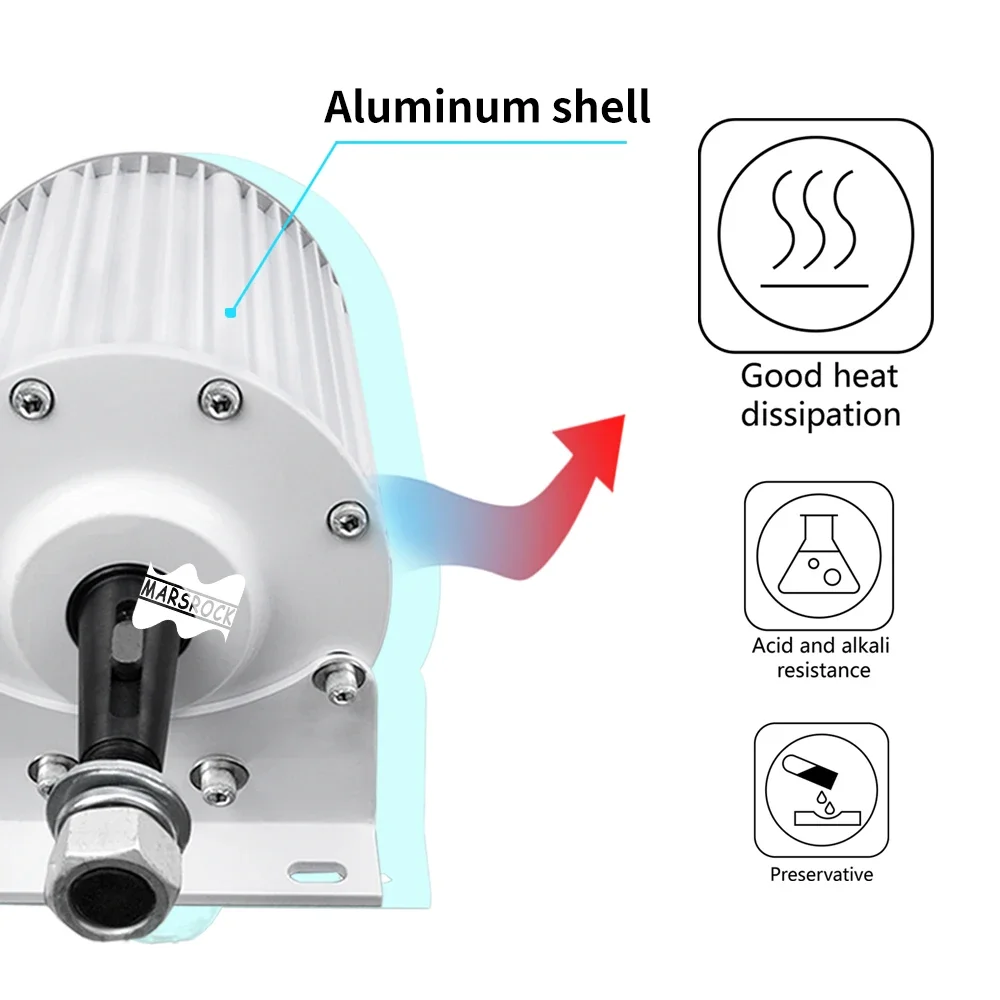 Aluminum shell

MARSROCK

Good heat dissipation

Acid and alkali resistance

Preservative