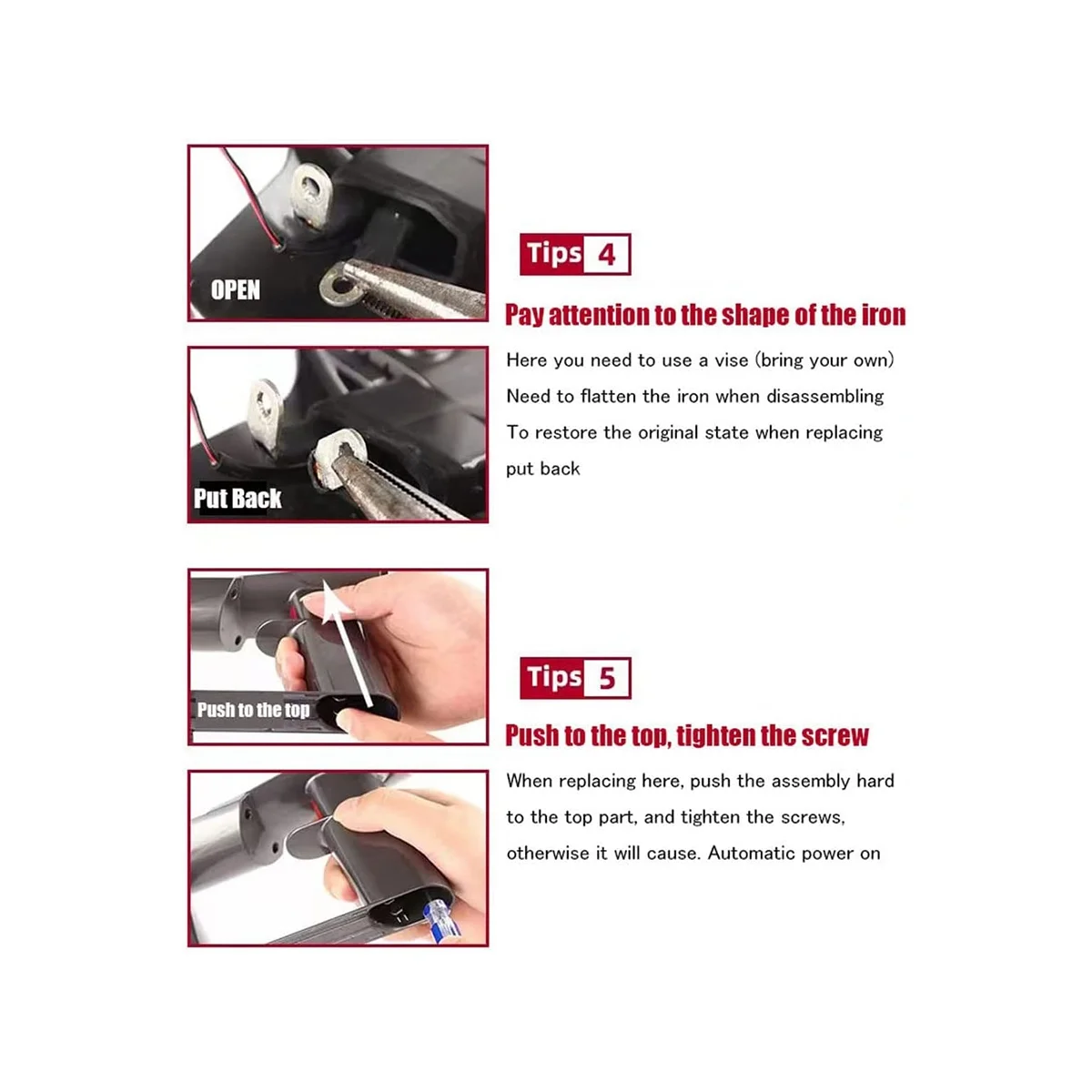 OPEN

Put Back

Tips 4

Pay attention to the shape of the iron

Here you need to use a vise (bring your own)

Need to flatten the iron when disassembling

To restore the original state when replacing

put back

Push to the top

Tips 5

Push to the top, tighten the screw

When replacing here, push the assembly hard

to the top part, and tighten the screws,

otherwise it will cause. Automatic power on