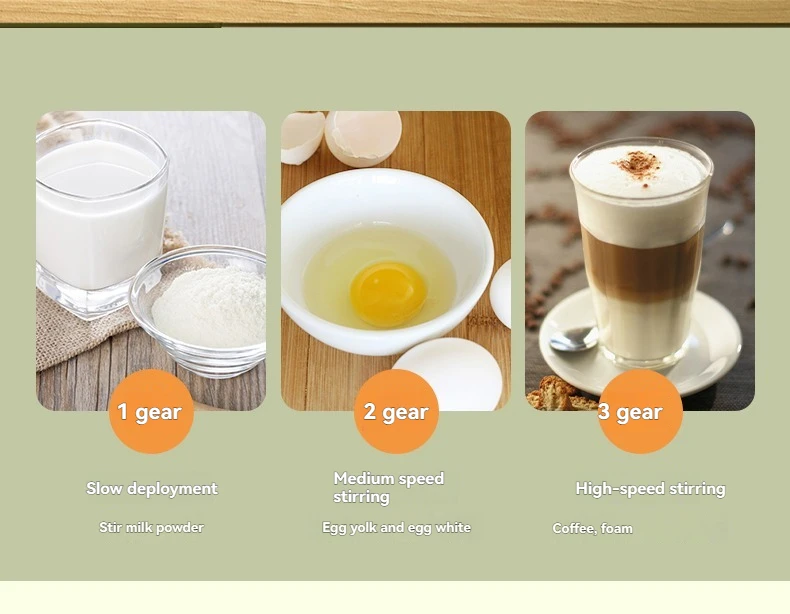 1 gear

Slow deployment

Stir milk powder

2 gear

Medium speed stirring

Egg yolk and egg white

3 gear

High-speed stirring

Coffee, foam