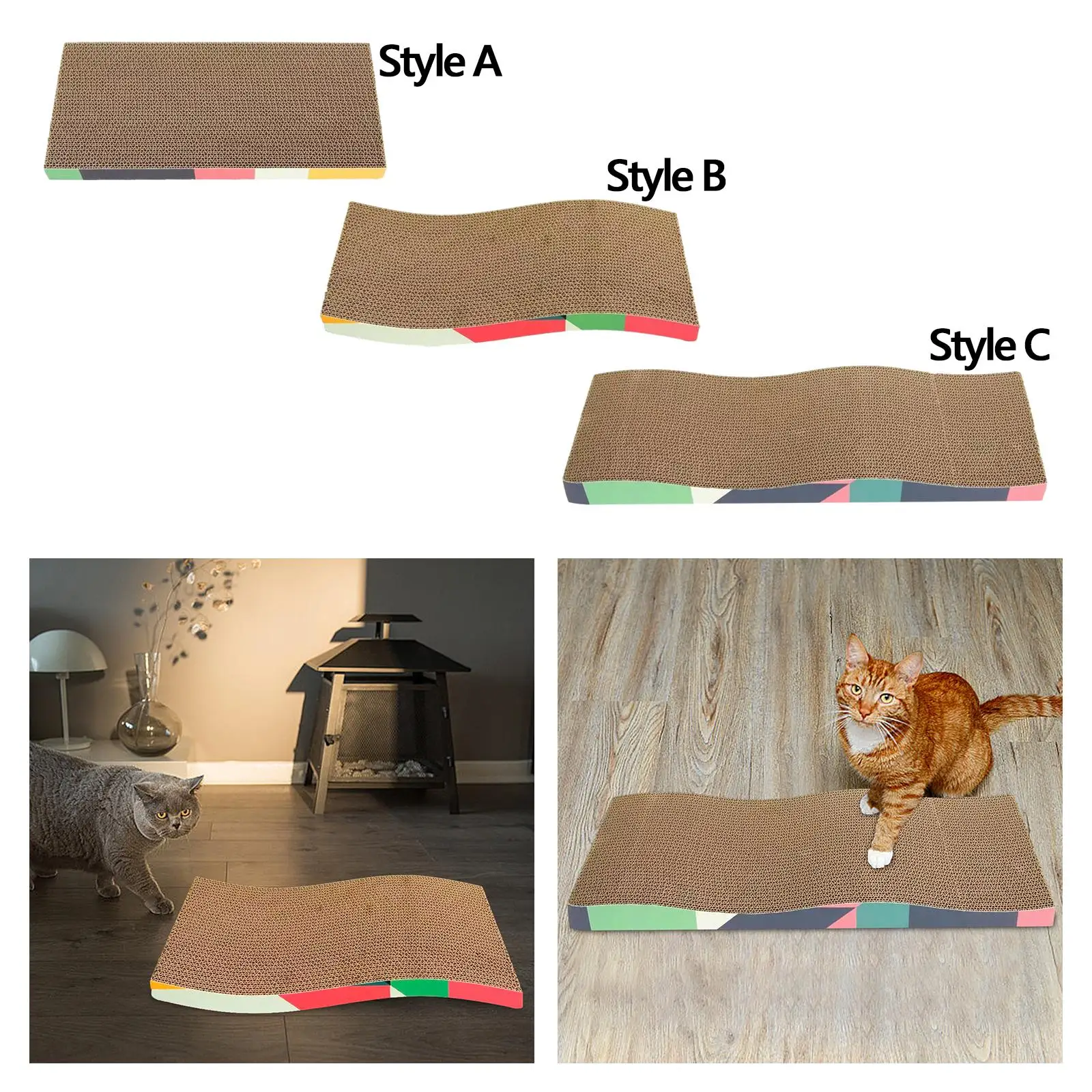 Style A

Style B

Style C