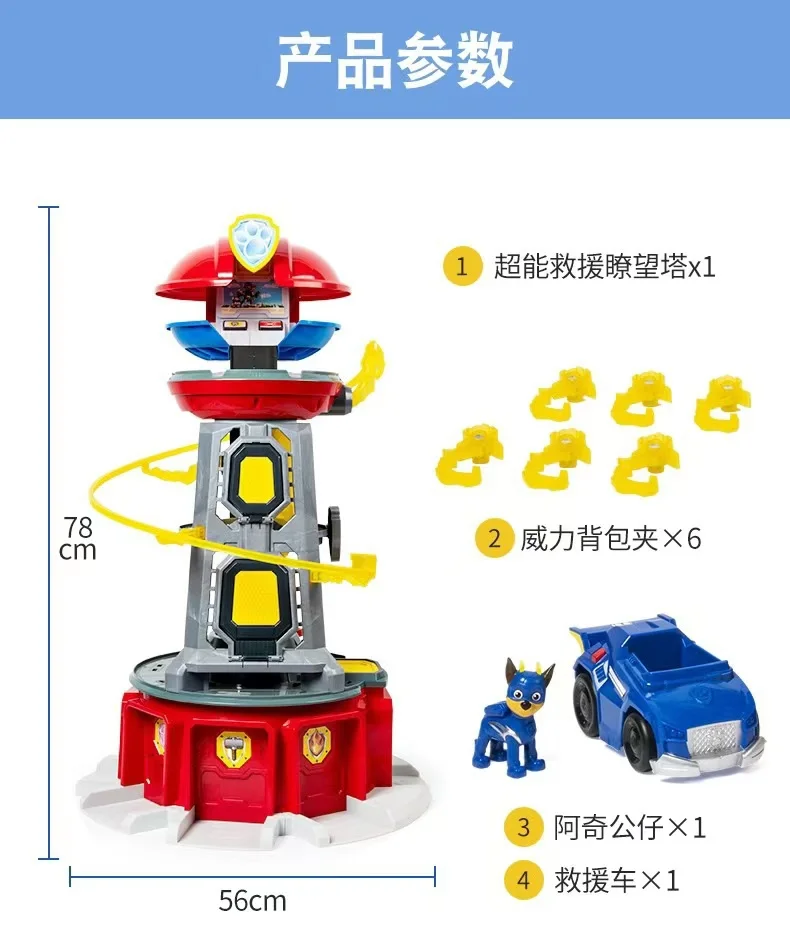 产品参数

78 cm

56cm

1 超能救援瞭望塔x1

2 威力背包夹×6

3 阿奇公仔×1

4 救援车×1