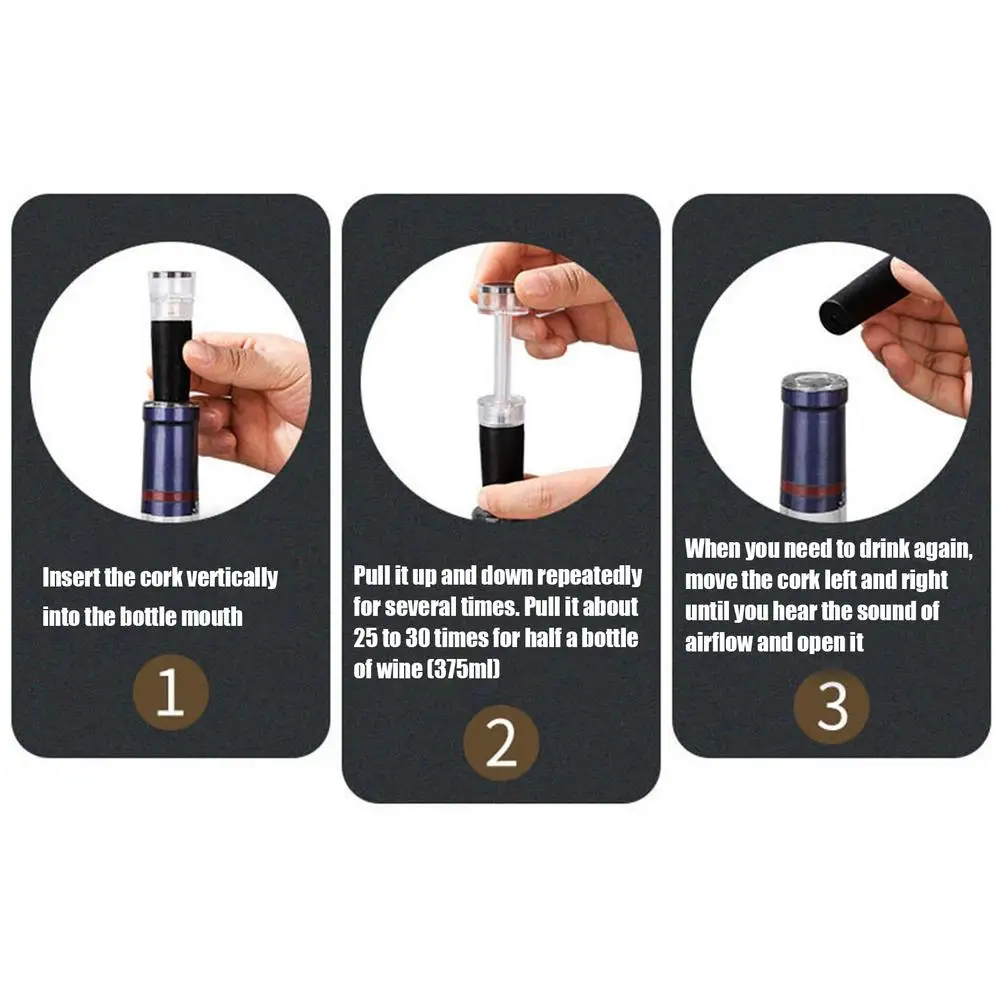 Insert the cork vertically into the bottle mouth

1

Pull it up and down repeatedly for several times. Pull it about 25 to 30 times for half a bottle of wine (375ml)

2

When you need to drink again, move the cork left and right until you hear the sound of airflow and open it

3