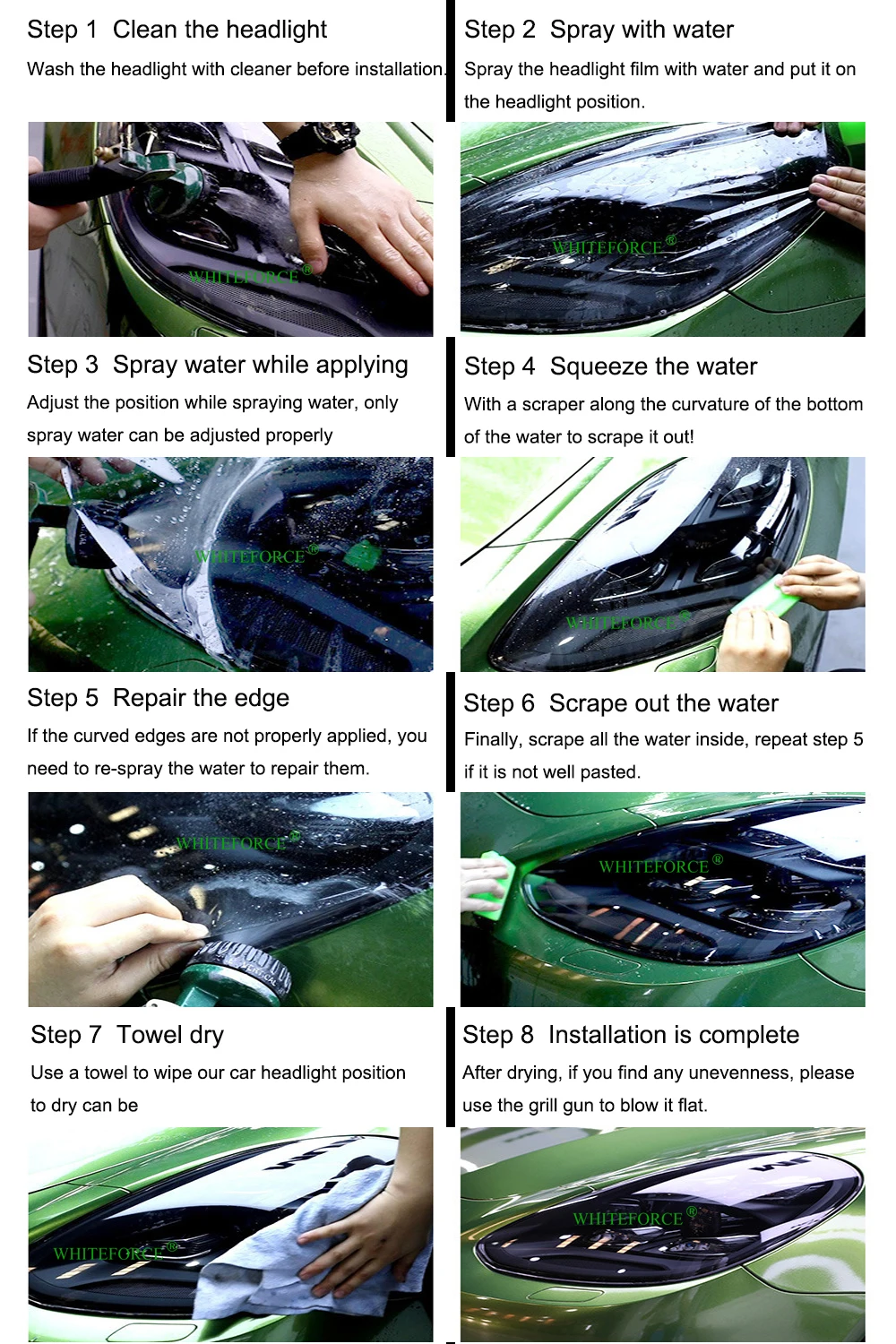 Step 1 Clean the headlight

Wash the headlight with cleaner before installation.

WHITEFORCE®

Step 2 Spray with water

Spray the headlight film with water and put it on the headlight position.

WHITEFORCE®

Step 3 Spray water while applying

Adjust the position while spraying water, only spray water can be adjusted properly

WHITEFORCE®

Step 4 Squeeze the water

With a scraper along the curvature of the bottom of the water to scrape it out!

WHITEFORCE®

Step 5 Repair the edge

If the curved edges are not properly applied, you need to re-spray the water to repair them.

WHITEFORCE®

Step 6 Scrape out the water

Finally, scrape all the water inside, repeat step 5 if it is not well pasted.

WHITEFORCE®

Step 7 Towel dry

Use a towel to wipe our car headlight position to dry can be

WHITEFORCE®

Step 8 Installation is complete

After drying, if you find any unevenness, please use the grill gun to blow it flat.

WHITEFORCE®