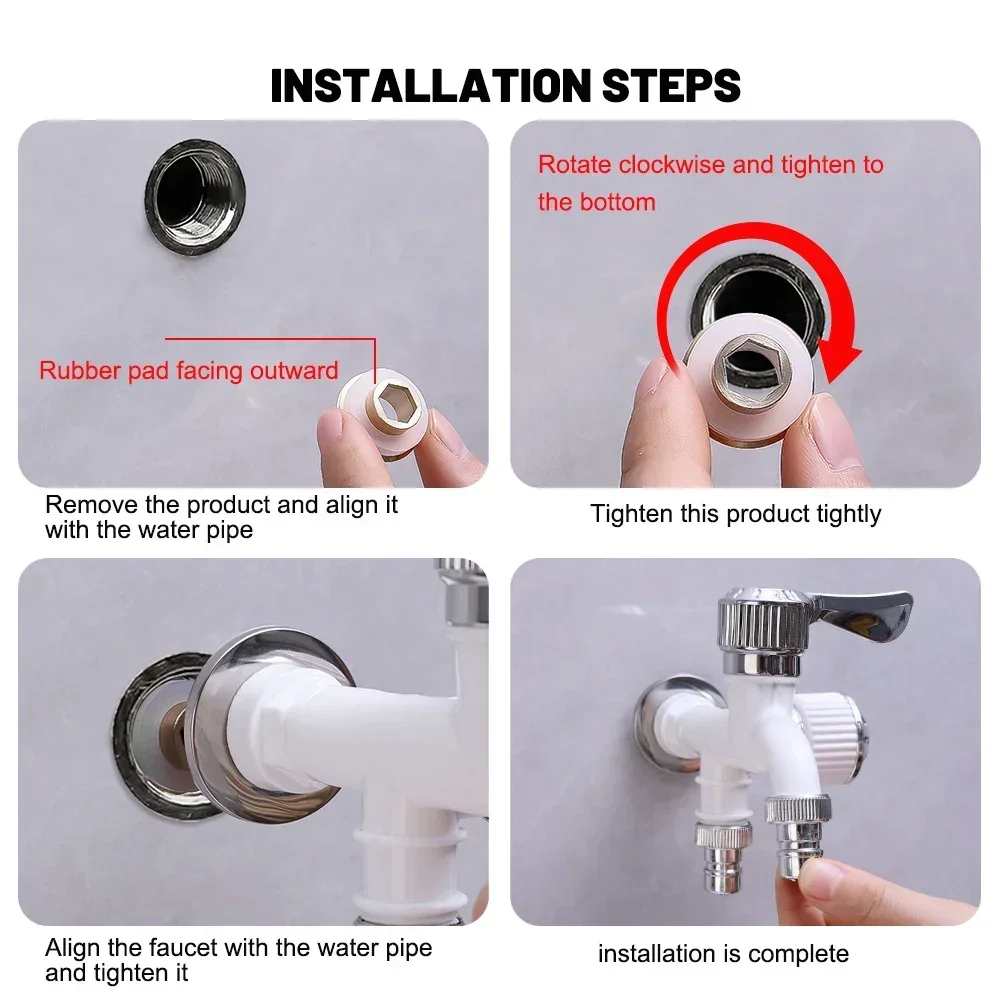 INSTALLATION STEPS

Rubber pad facing outward

Remove the product and align it with the water pipe

Rotate clockwise and tighten to the bottom

Tighten this product tightly

Align the faucet with the water pipe and tighten it

installation is complete