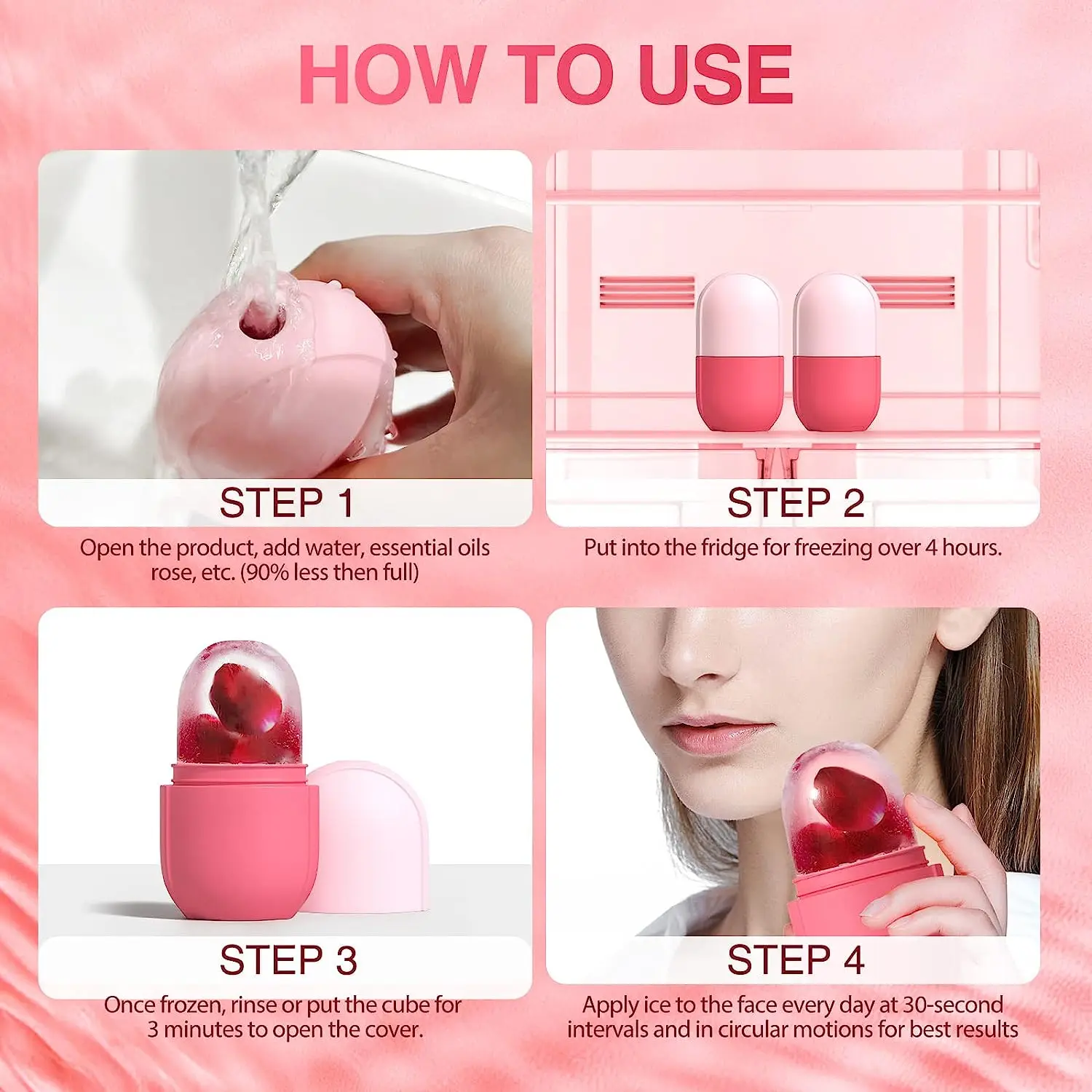 HOW TO USE

STEP 1

Open the product, add water, essential oils rose, etc. (90% less then full)

STEP 2

Put into the fridge for freezing over 4 hours.

STEP 3

Once frozen, rinse or put the cube for 3 minutes to open the cover.

STEP 4

Apply ice to the face every day at 30-second intervals and in circular motions for best results