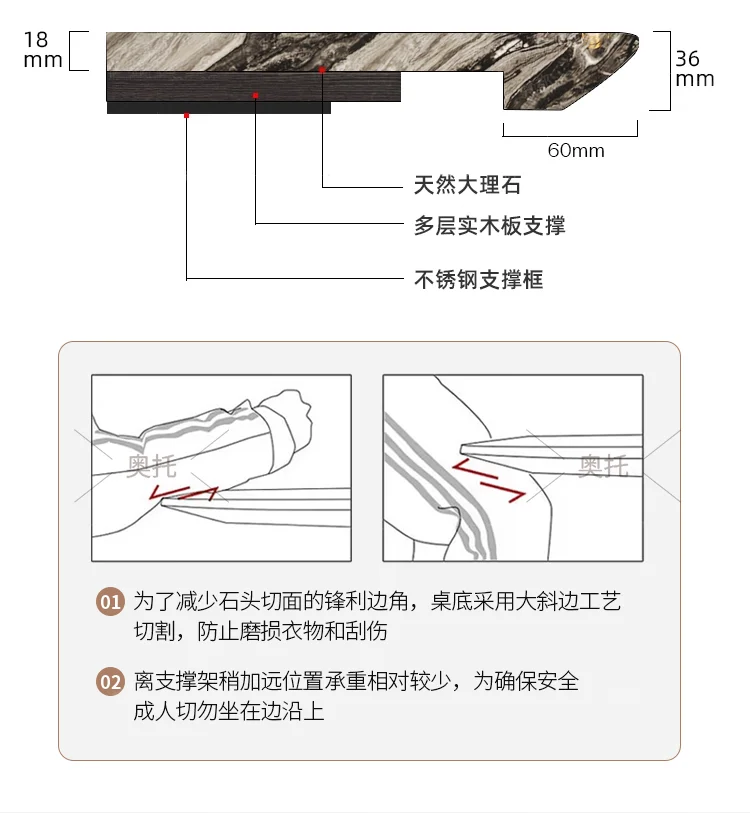 18 mm

36 mm

60mm

天然大理石

多层实木板支撑

不锈钢支撑框

奥托

奥托

01 为了减少石头切面的锋利边角，桌底采用大斜边工艺切割，防止磨损衣物和刮伤

02 离支撑架稍加远位置承重相对较少，为确保安全成人切勿坐在边沿上