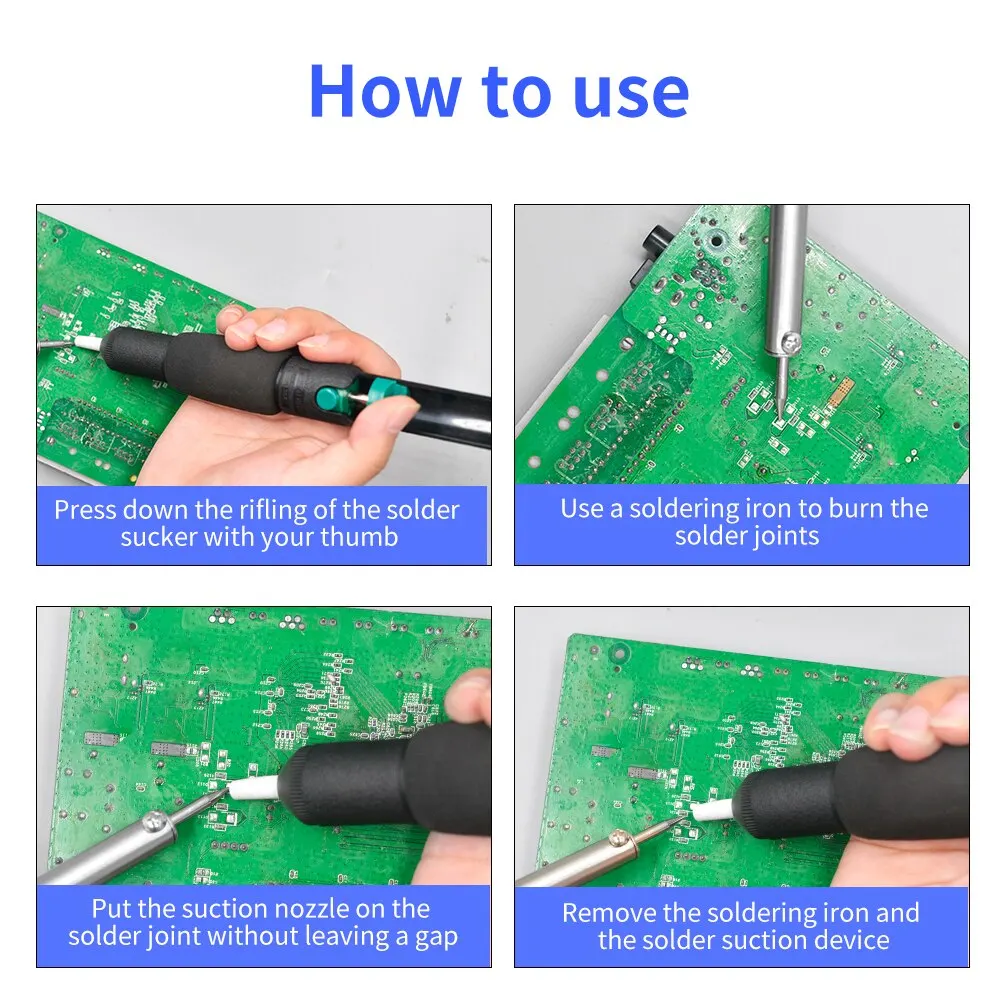 How to use

Press down the rifling of the solder sucker with your thumb

Use a soldering iron to burn the solder joints

Put the suction nozzle on the solder joint without leaving a gap

Remove the soldering iron and the solder suction device