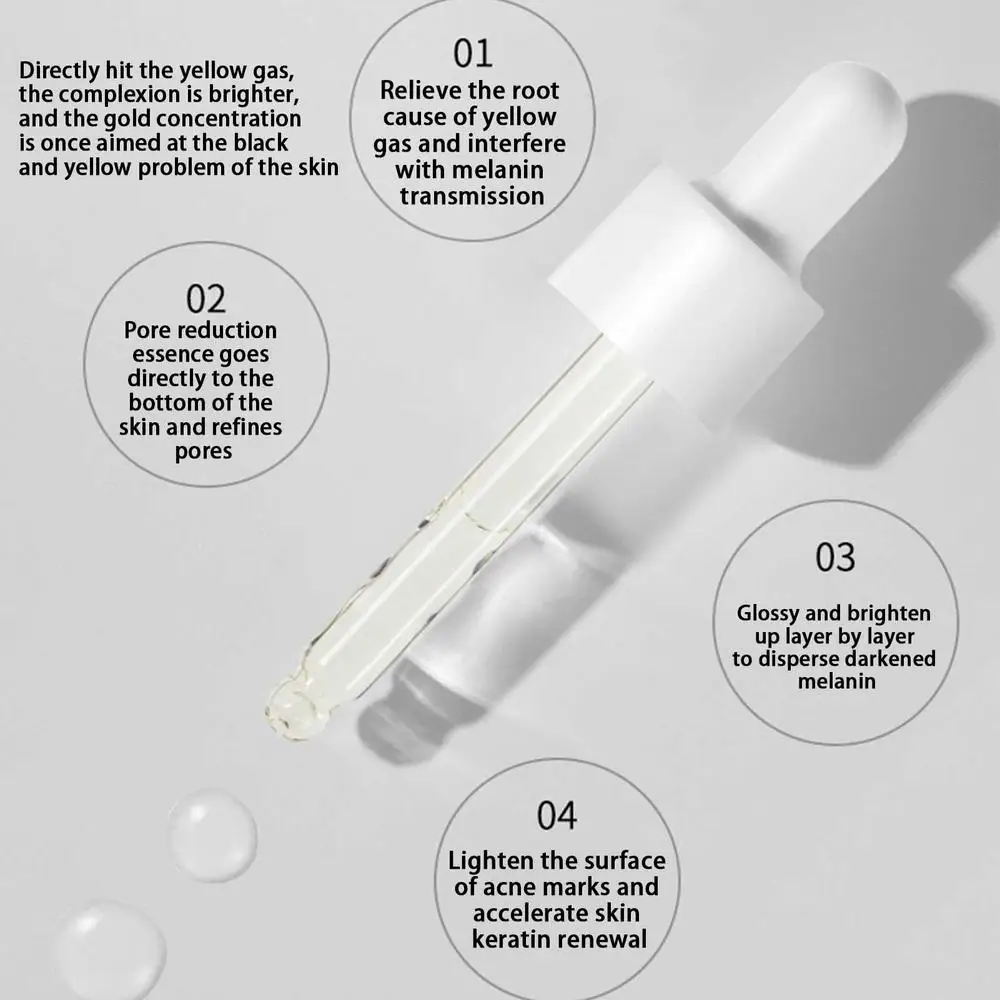 Directly hit the yellow gas, the complexion is brighter, and the gold concentration is once aimed at the black and yellow problem of the skin

01
Relieve the root cause of yellow gas and interfere with melanin transmission

02
Pore reduction essence goes directly to the bottom of the skin and refines pores

03
Glossy and brighten up layer by layer to disperse darkened melanin

04
Lighten the surface of acne marks and accelerate skin keratin renewal