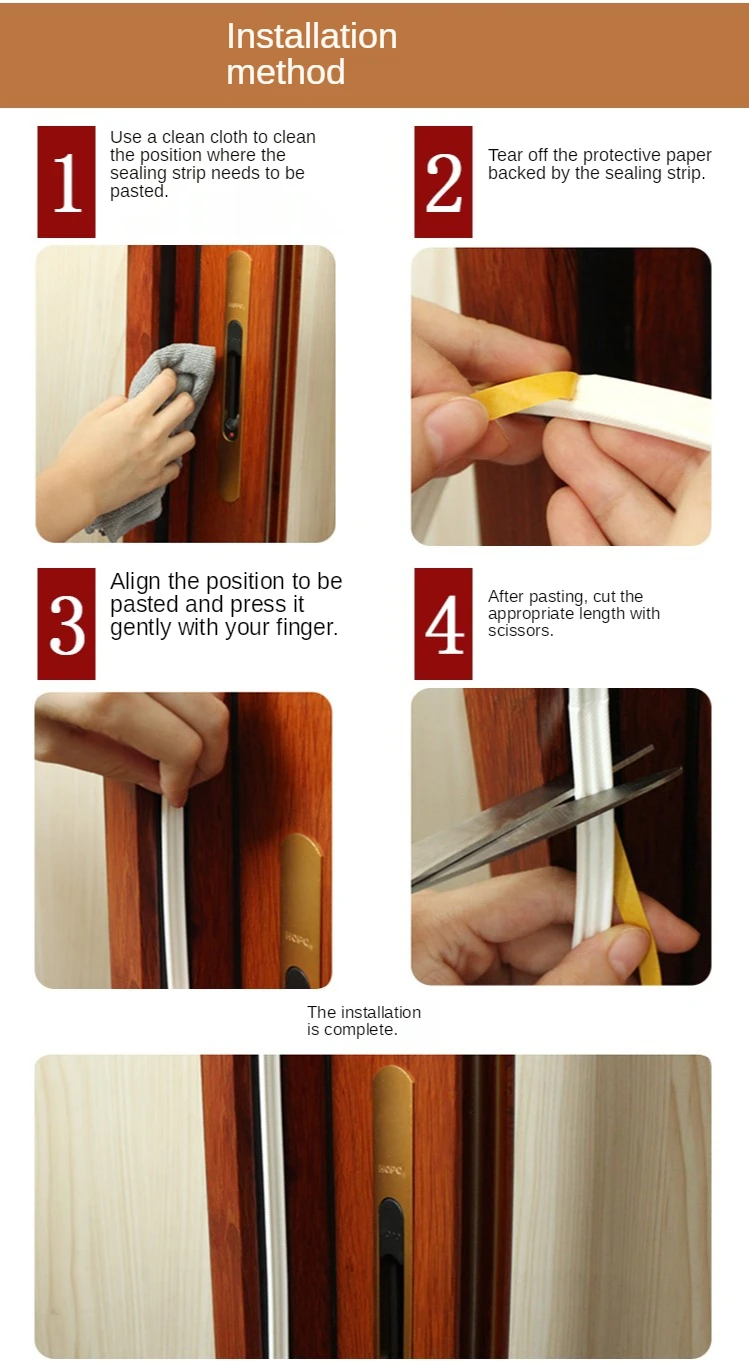 Installation method

1
Use a clean cloth to clean the position where the sealing strip needs to be pasted.

2
Tear off the protective paper backed by the sealing strip.

3
Align the position to be pasted and press it gently with your finger.

4
After pasting, cut the appropriate length with scissors.

The installation is complete.