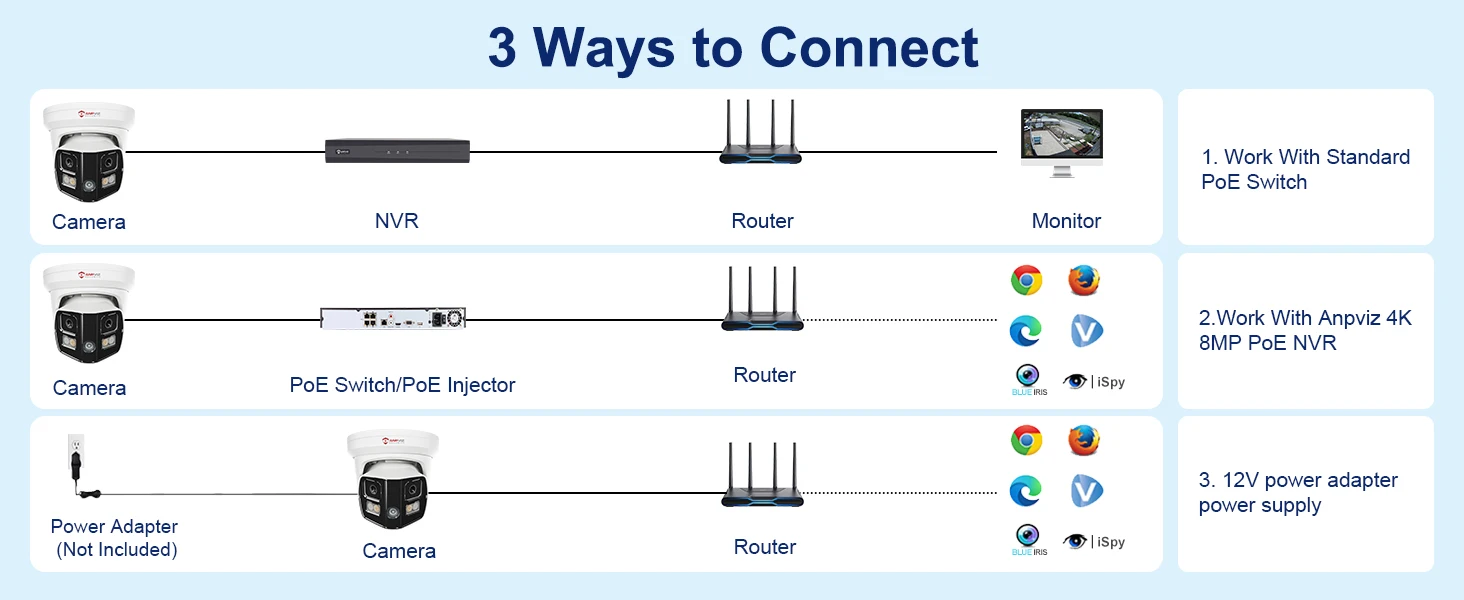 3 Ways to Connect

Camera

NVR

Router

Monitor

1. Work With Standard PoE Switch

Camera

PoE Switch/PoE Injector

Router

BLUE IRIS

iSpy

2.Work With Anpviz 4K 8MP PoE NVR

Power Adapter (Not Included)

Camera

Router

BLUE IRIS

iSpy

3. 12V power adapter power supply