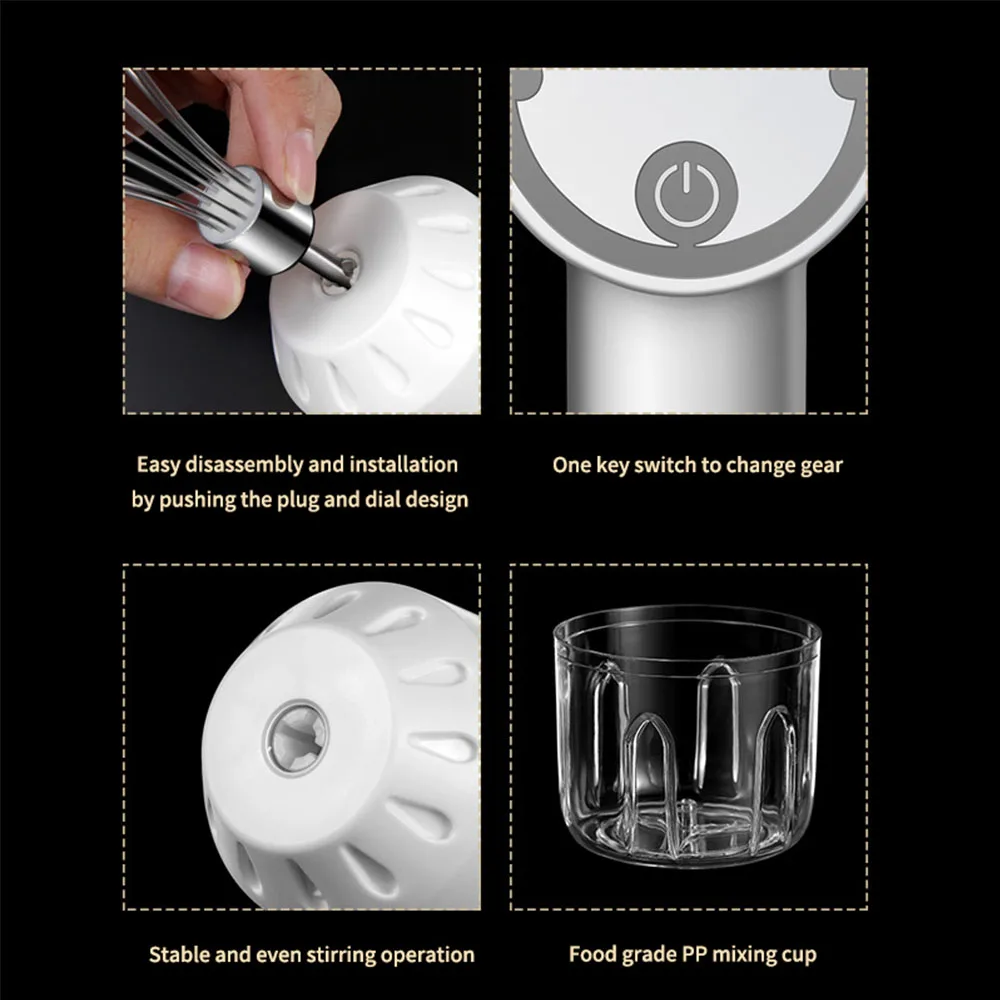 Easy disassembly and installation by pushing the plug and dial design

One key switch to change gear

Stable and even stirring operation

Food grade PP mixing cup