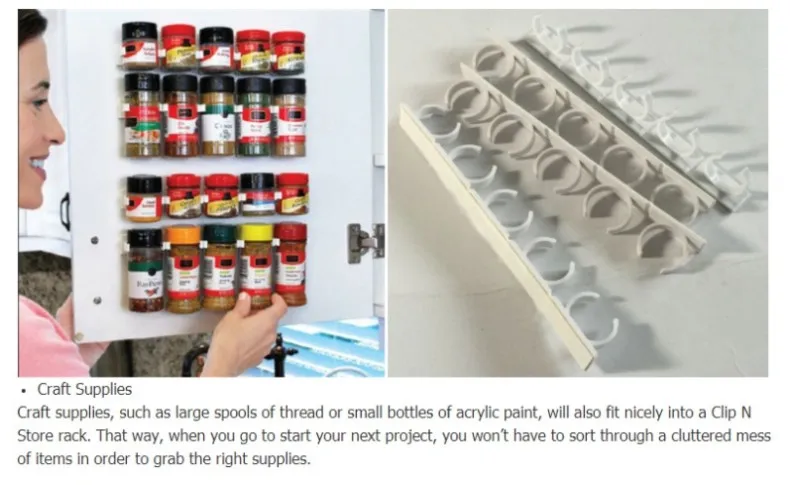 • Craft Supplies

Craft supplies, such as large spools of thread or small bottles of acrylic paint, will also fit nicely into a Clip N Store rack. That way, when you go to start your next project, you won't have to sort through a cluttered mess of items in order to grab the right supplies.