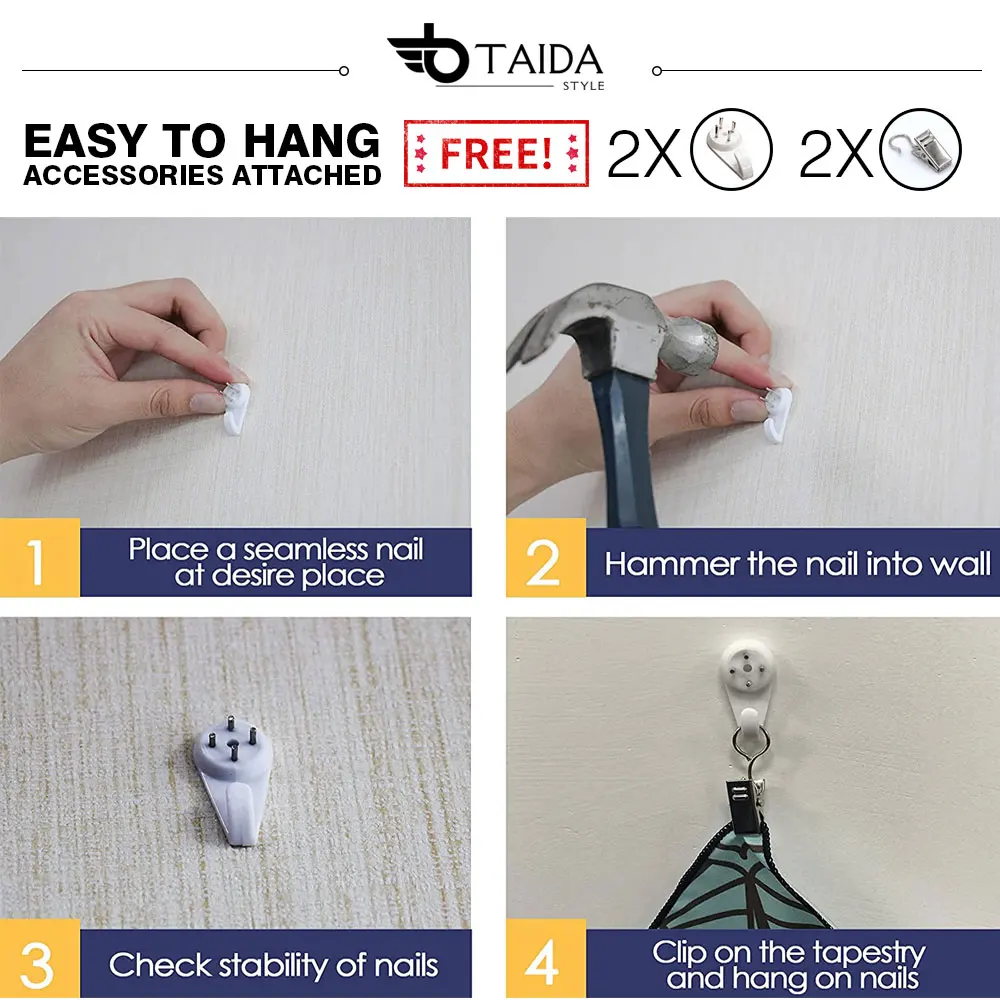 TAIDA
STYLE

EASY TO HANG
ACCESSORIES ATTACHED

FREE!

2X

2X

1 Place a seamless nail at desire place

2 Hammer the nail into wall

3 Check stability of nails

4 Clip on the tapestry and hang on nails