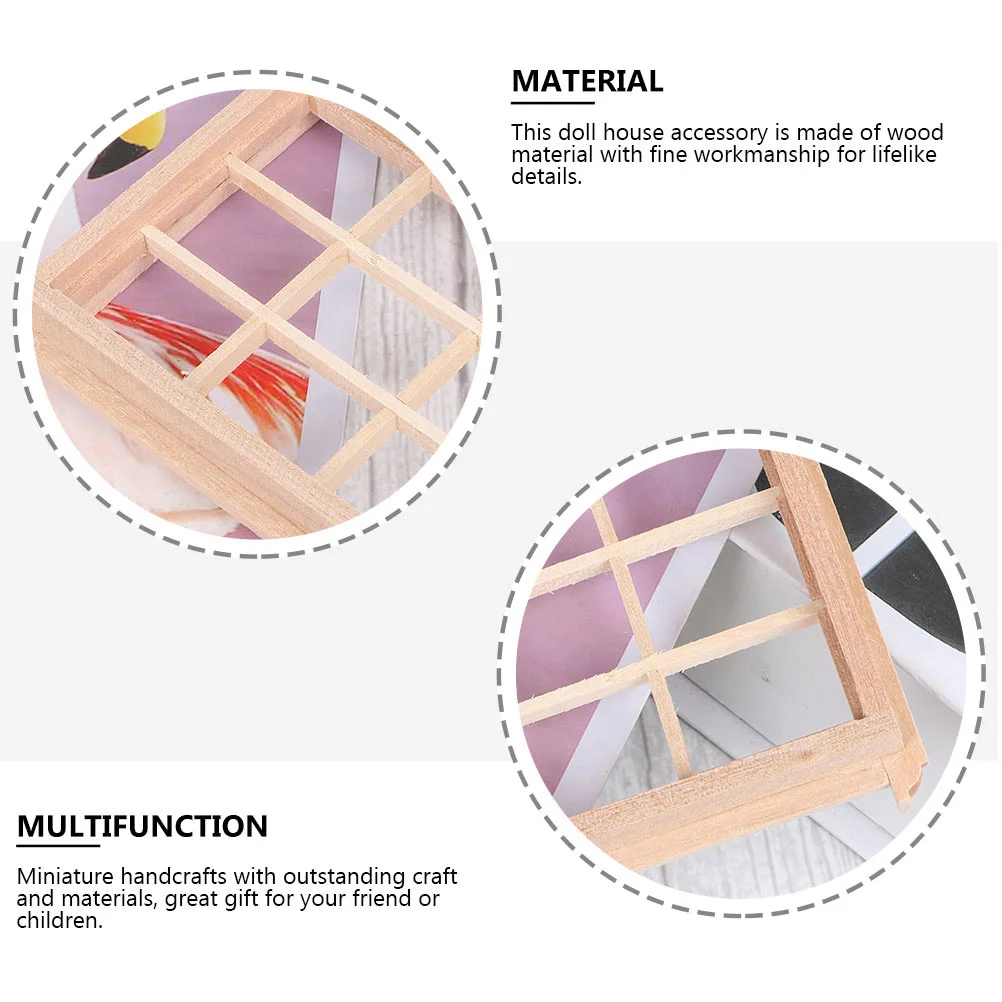 MATERIAL

This doll house accessory is made of wood material with fine workmanship for lifelike details.

MULTIFUNCTION

Miniature handcrafts with outstanding craft and materials, great gift for your friend or children.