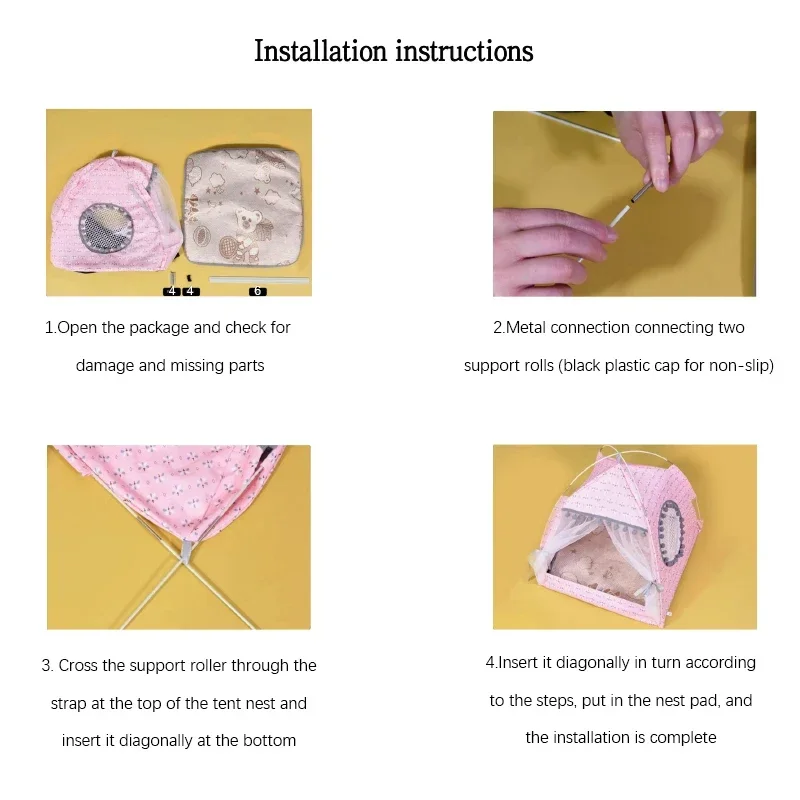 Installation instructions

4 4 6

1.Open the package and check for damage and missing parts

2.Metal connection connecting two support rolls (black plastic cap for non-slip)

3. Cross the support roller through the strap at the top of the tent nest and insert it diagonally at the bottom

4.Insert it diagonally in turn according to the steps, put in the nest pad, and the installation is complete