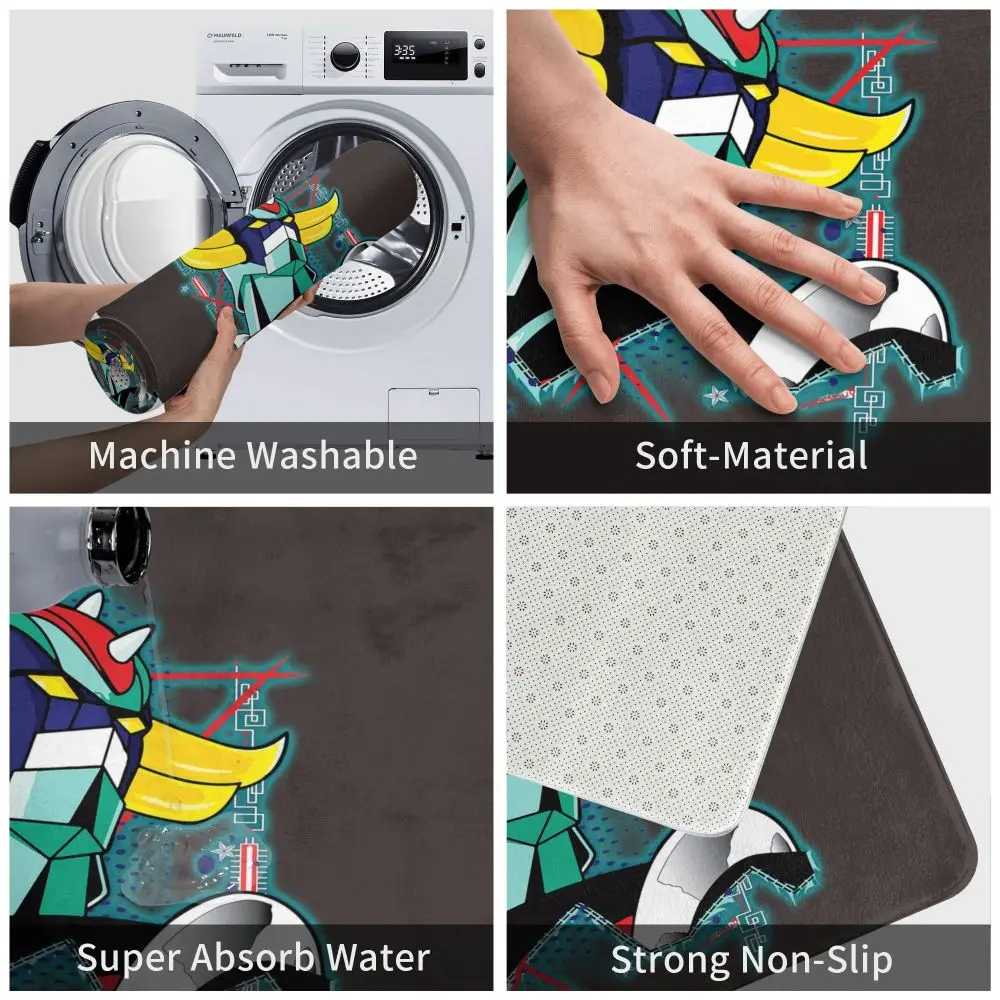 MAUNFELD

3:35

Machine Washable

Soft-Material

Super Absorb Water

Strong Non-Slip