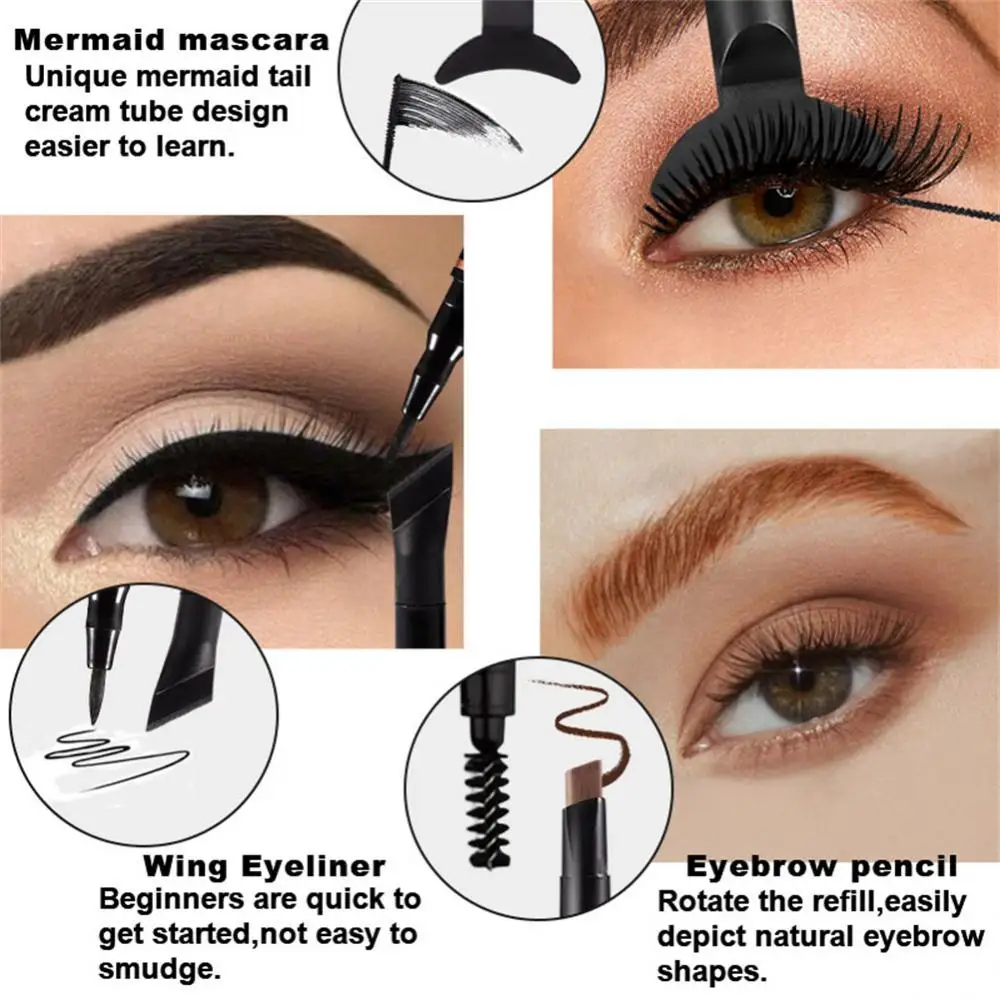 Mermaid mascara
Unique mermaid tail cream tube design easier to learn.

Wing Eyeliner
Beginners are quick to get started,not easy to smudge.

Eyebrow pencil
Rotate the refill,easily depict natural eyebrow shapes.