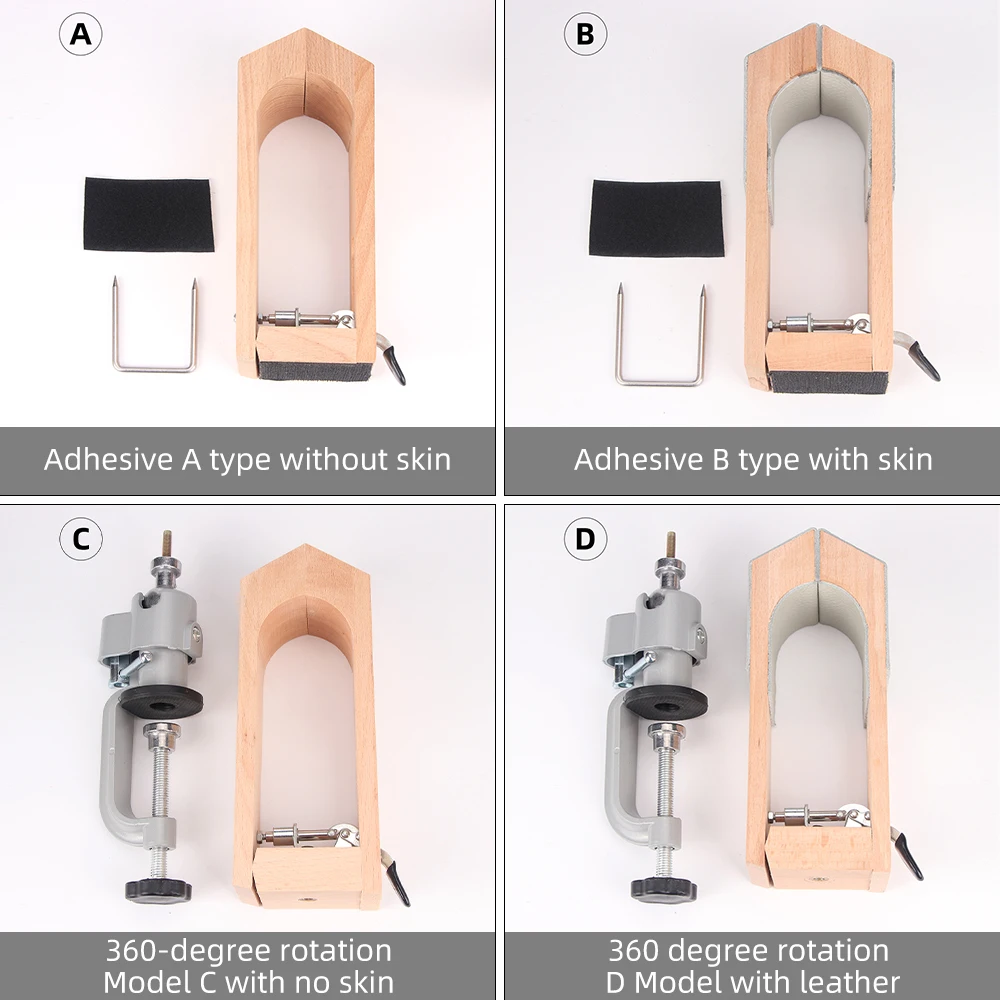 A

Adhesive A type without skin

B

Adhesive B type with skin

C

360-degree rotation
Model C with no skin

D

360 degree rotation
D Model with leather