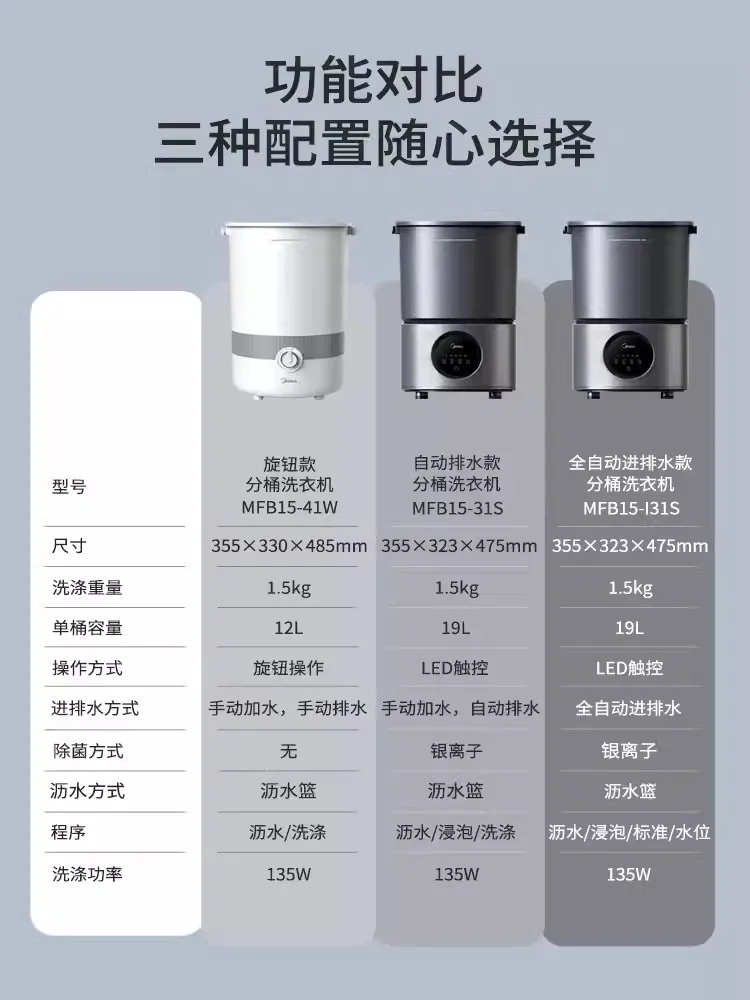 功能对比
三种配置随心选择

| 型号 | 旋钮款 分桶洗衣机 MFB15-41W | 自动排水款 分桶洗衣机 MFB15-31S | 全自动进排水款 分桶洗衣机 MFB15-I31S |
|---|---|---|---|
| 尺寸 | 355×330×485mm | 355×323×475mm | 355×323×475mm |
| 洗涤重量 | 1.5kg | 1.5kg | 1.5kg |
| 单桶容量 | 12L | 19L | 19L |
| 操作方式 | 旋钮操作 | LED触控 | LED触控 |
| 进排水方式 | 手动加水，手动排水 | 手动加水，自动排水 | 全自动进排水 |
| 除菌方式 | 无 | 银离子 | 银离子 |
| 沥水方式 | 沥水篮 | 沥水篮 | 沥水篮 |
| 程序 | 沥水/洗涤 | 沥水/浸泡/洗涤 | 沥水/浸泡/标准/水位 |
| 洗涤功率 | 135W | 135W | 135W |