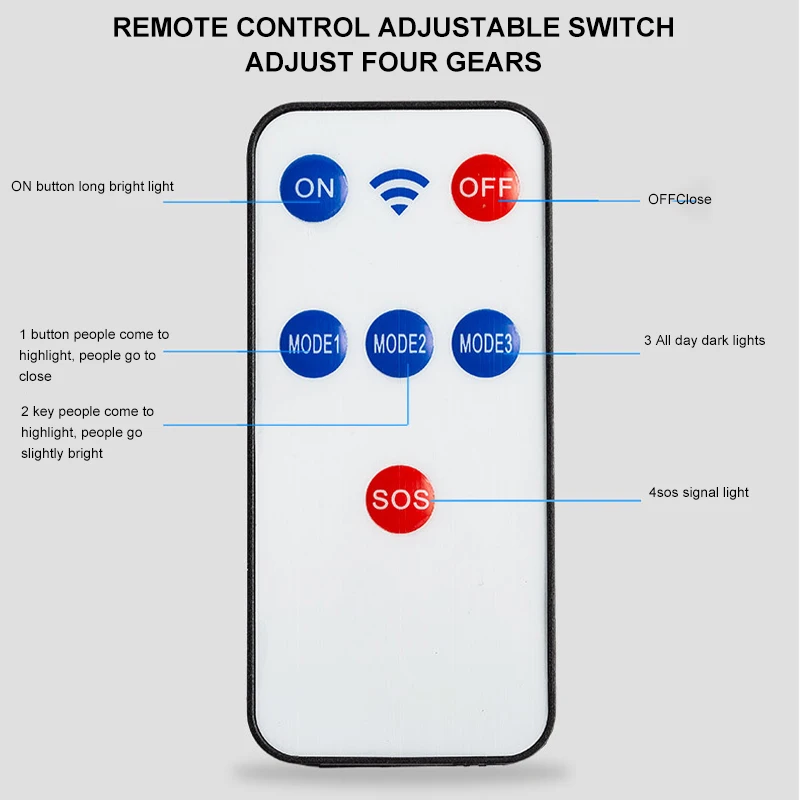 REMOTE CONTROL ADJUSTABLE SWITCH
ADJUST FOUR GEARS

ON button long bright light

ON

OFF

OFFClose

1 button people come to highlight, people go to close

MODE1

MODE2

MODE3

3 All day dark lights

2 key people come to highlight, people go slightly bright

SOS

4sos signal light