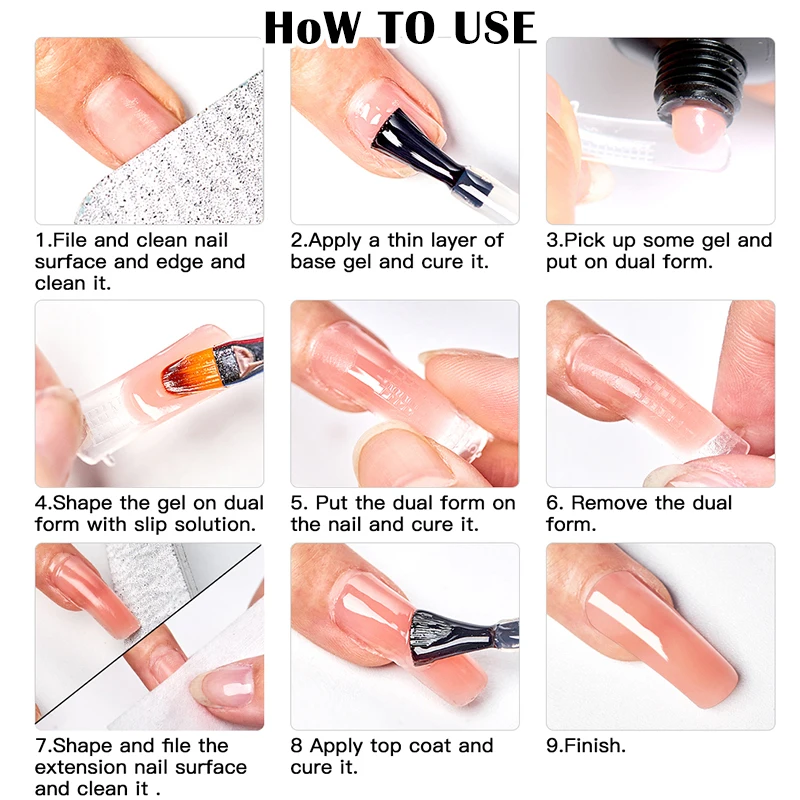 HoW TO USE

1.File and clean nail surface and edge and clean it.

2.Apply a thin layer of base gel and cure it.

3.Pick up some gel and put on dual form.

4.Shape the gel on dual form with slip solution.

5. Put the dual form on the nail and cure it.

6. Remove the dual form.

7.Shape and file the extension nail surface and clean it .

8 Apply top coat and cure it.

9.Finish.