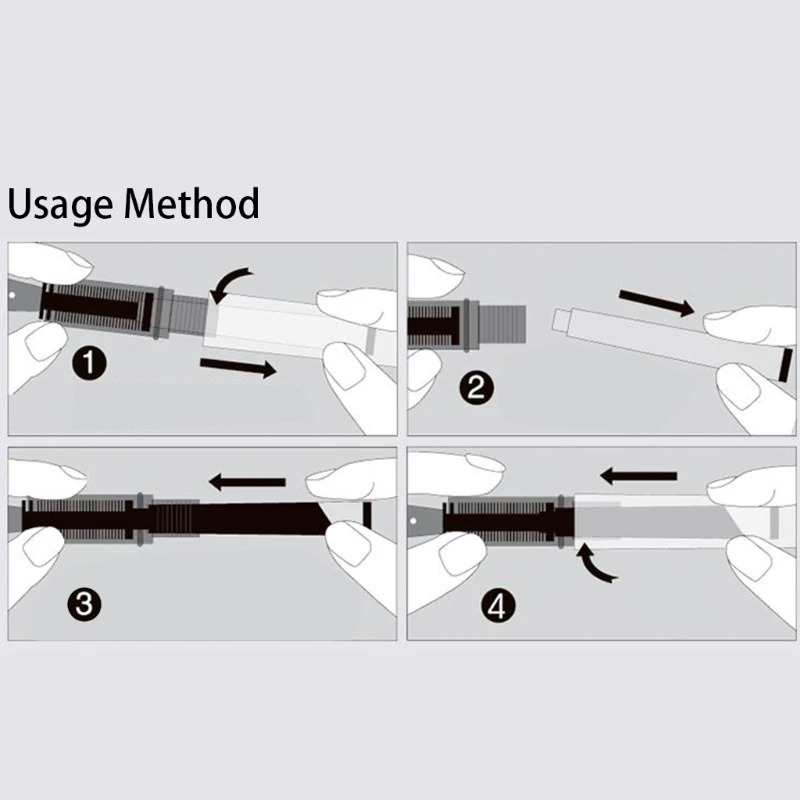 Usage Method

1

2

3

4