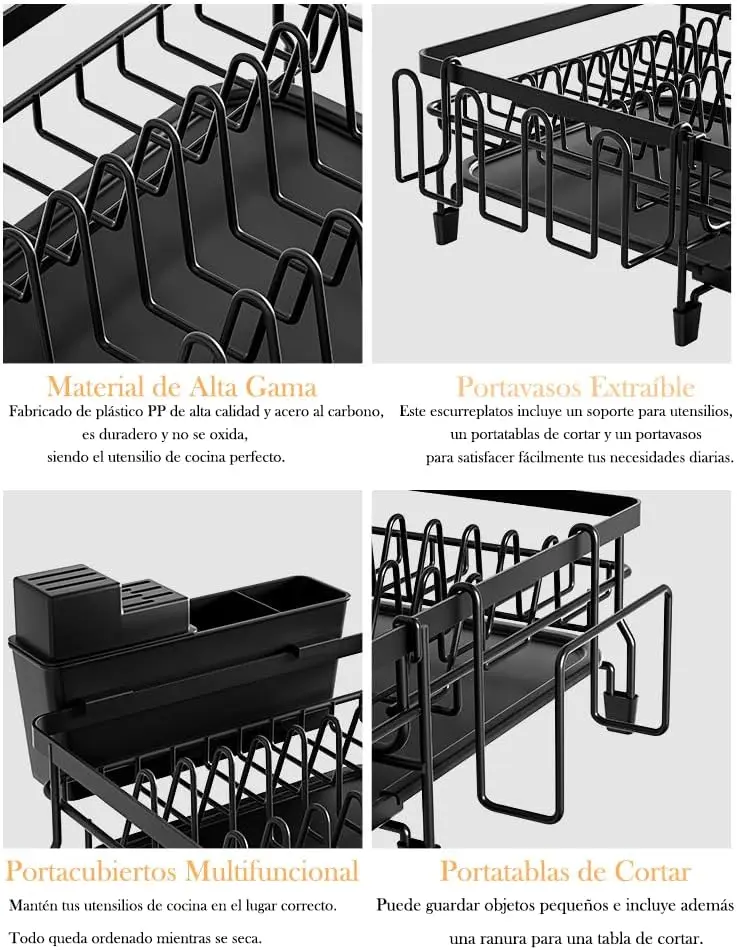 Material de Alta Gama

Fabricado de plástico PP de alta calidad y acero al carbono, es duradero y no se oxida, siendo el utensilio de cocina perfecto.

Portavasos Extraíble

Este escurreplatos incluye un soporte para utensilios, un portatablas de cortar y un portavasos para satisfacer fácilmente tus necesidades diarias.

Portacubiertos Multifuncional

Mantén tus utensilios de cocina en el lugar correcto.

Todo queda ordenado mientras se seca.

Portatablas de Cortar

Puede guardar objetos pequeños e incluye además una ranura para una tabla de cortar.