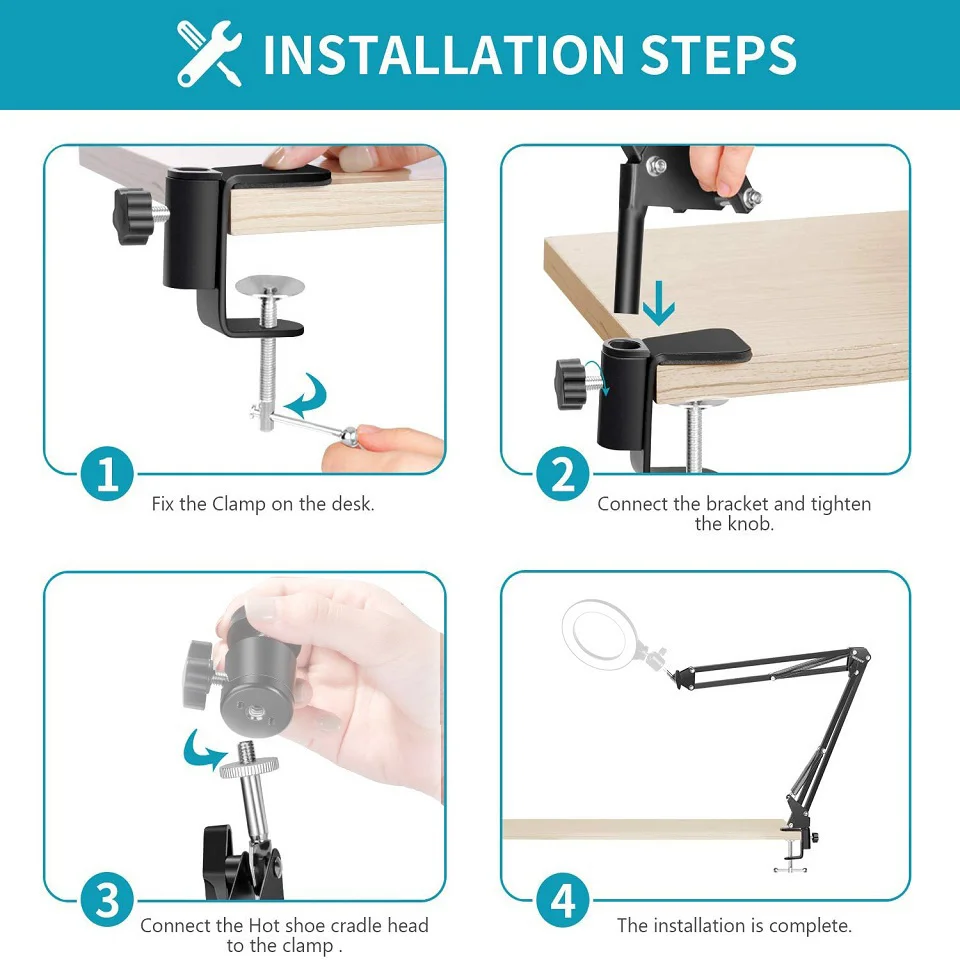 INSTALLATION STEPS

1

Fix the Clamp on the desk.

2

Connect the bracket and tighten the knob.

3

Connect the Hot shoe cradle head to the clamp .

4

The installation is complete.