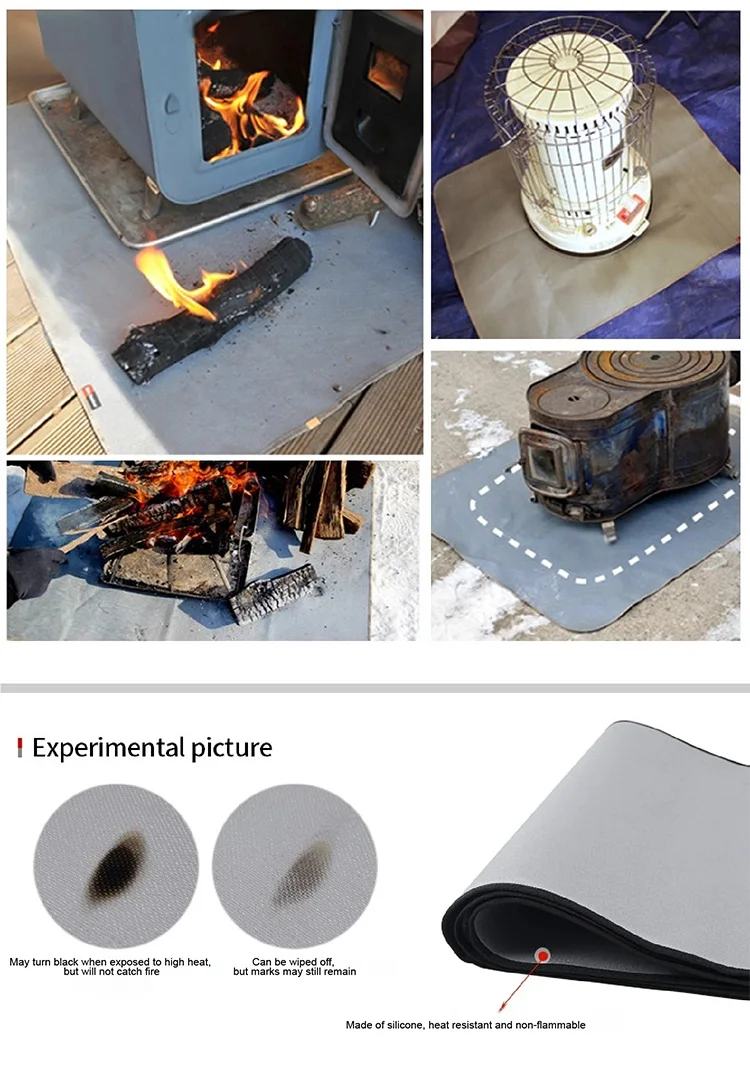 Experimental picture

May turn black when exposed to high heat, but will not catch fire

Can be wiped off, but marks may still remain

Made of silicone, heat resistant and non-flammable