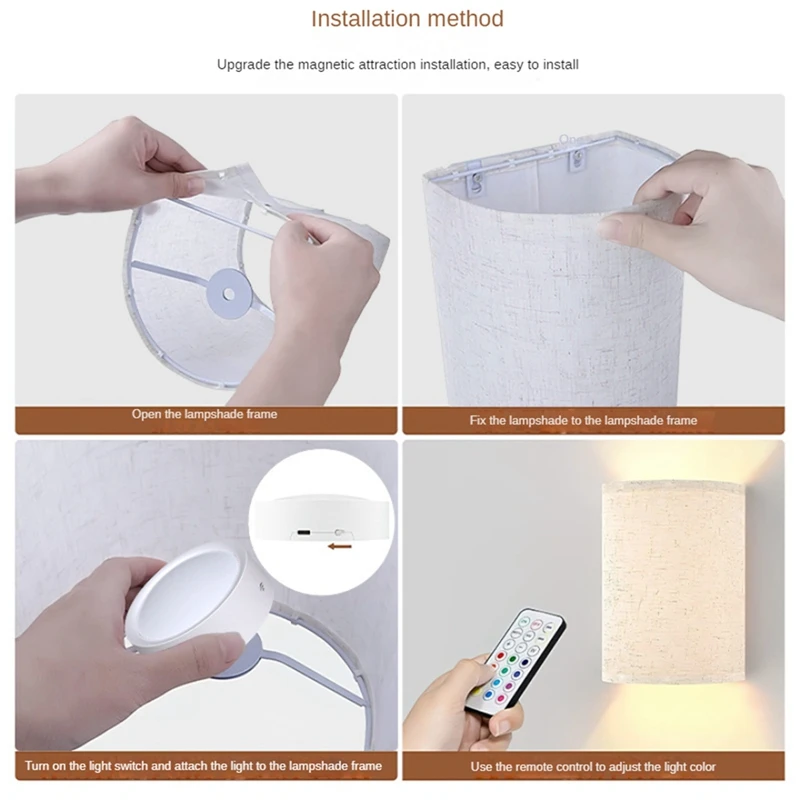 Installation method

Upgrade the magnetic attraction installation, easy to install

Open the lampshade frame

Fix the lampshade to the lampshade frame

Turn on the light switch and attach the light to the lampshade frame

Use the remote control to adjust the light color