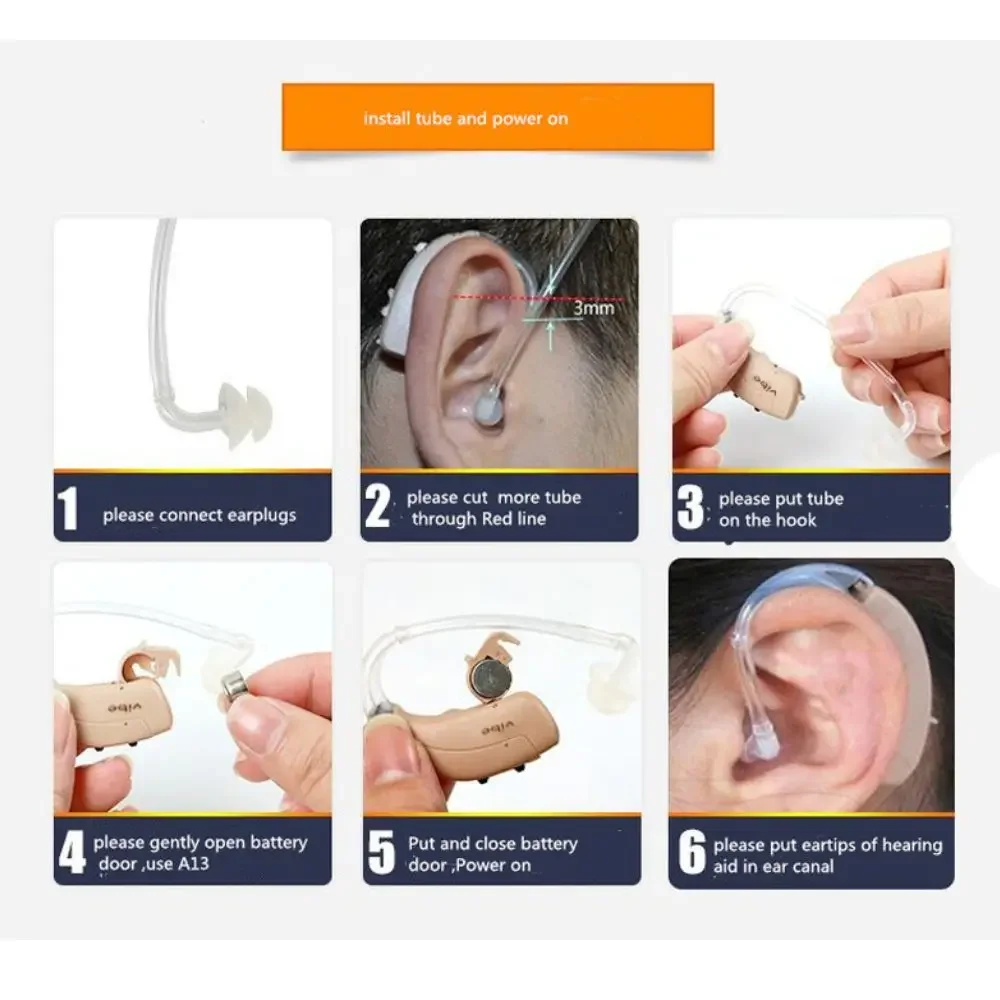 install tube and power on

3mm

vibe

1 please connect earplugs

2 please cut more tube through Red line

3 please put tube on the hook

vibe

vibe

4 please gently open battery door ,use A13

5 Put and close battery door ,Power on

6 please put eartips of hearing aid in ear canal