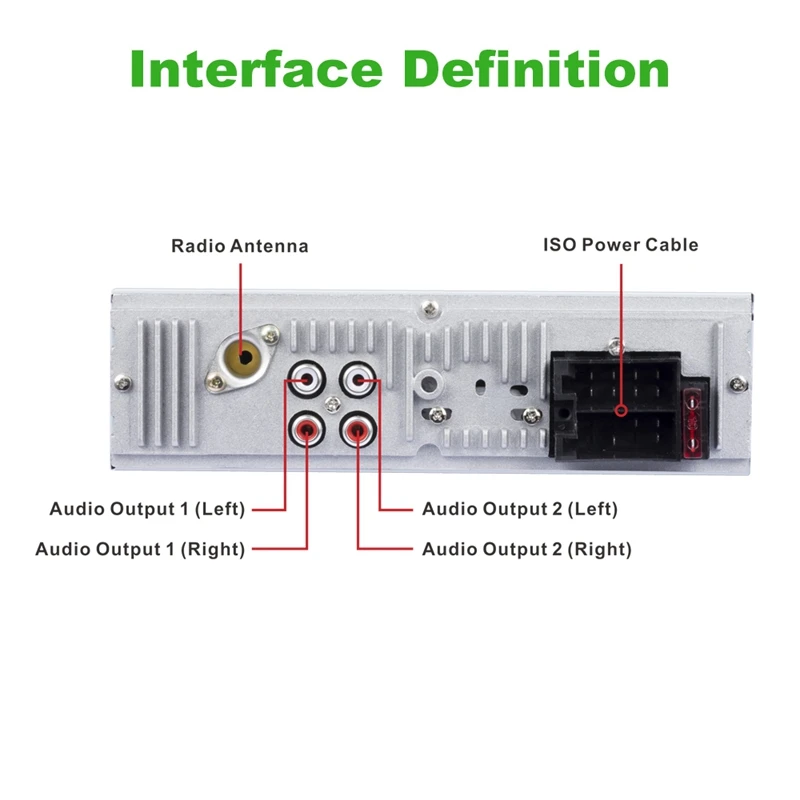 Interface Definition

Radio Antenna

ISO Power Cable

Audio Output 1 (Left)

Audio Output 1 (Right)

Audio Output 2 (Left)

Audio Output 2 (Right)