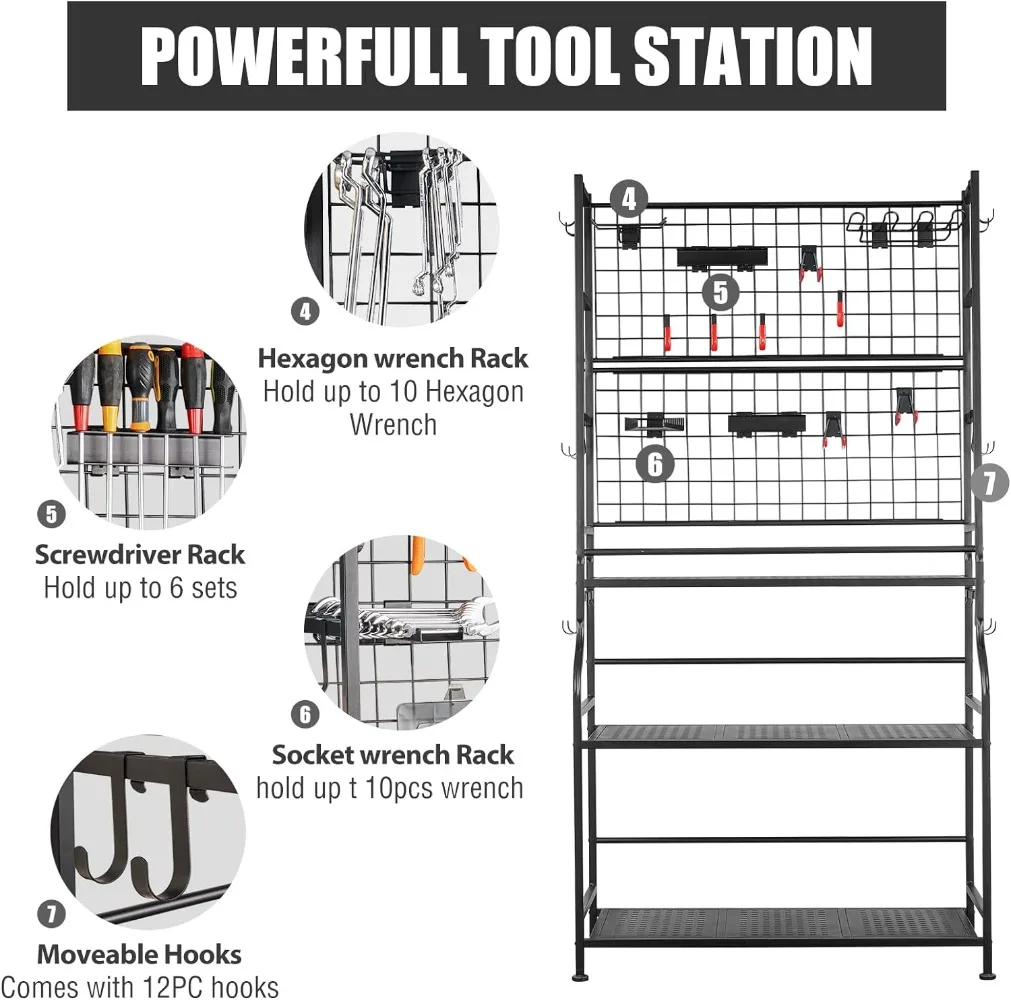 POWERFULL TOOL STATION

4

Hexagon wrench Rack
Hold up to 10 Hexagon Wrench

5

Screwdriver Rack
Hold up to 6 sets

6

Socket wrench Rack
hold up t 10pcs wrench

7

Moveable Hooks
Comes with 12PC hooks

4

5

6

7