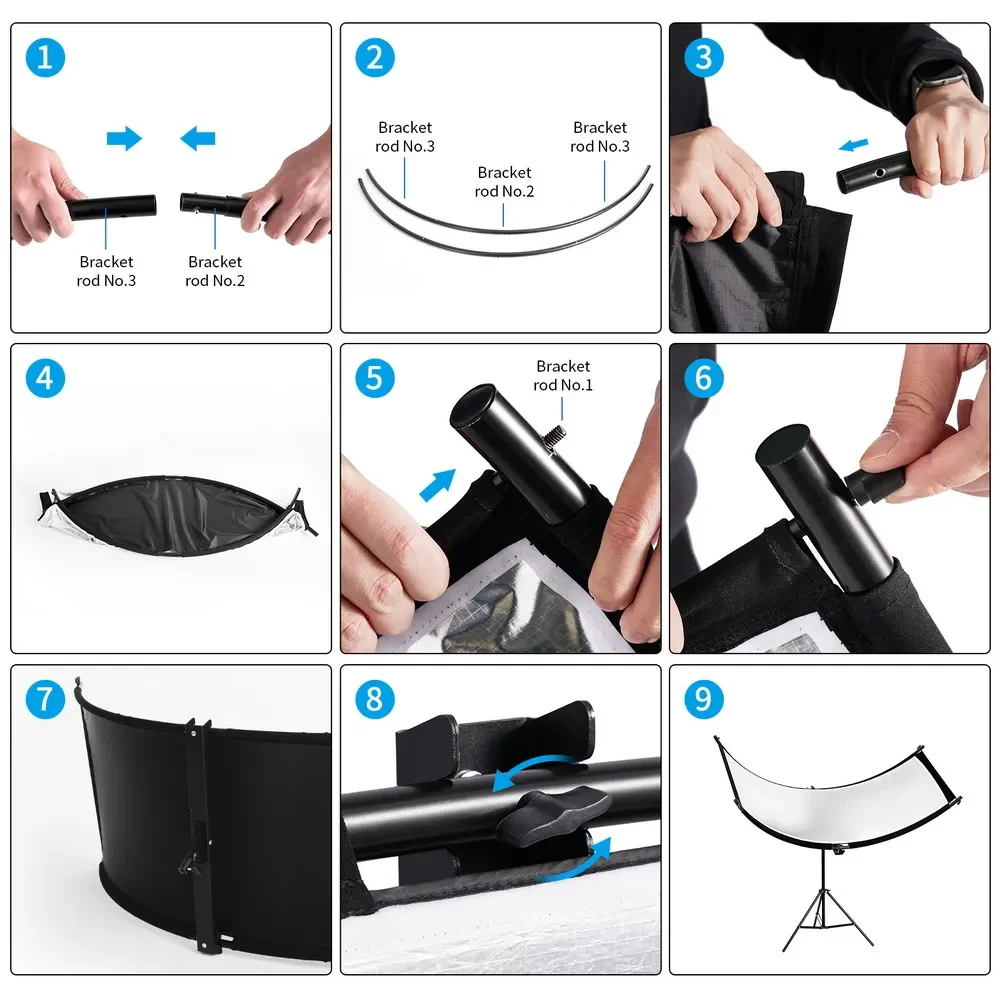 1

Bracket rod No.3

Bracket rod No.2

2

Bracket rod No.3

Bracket rod No.2

Bracket rod No.3

3

4

5

Bracket rod No.1

6

7

8

9