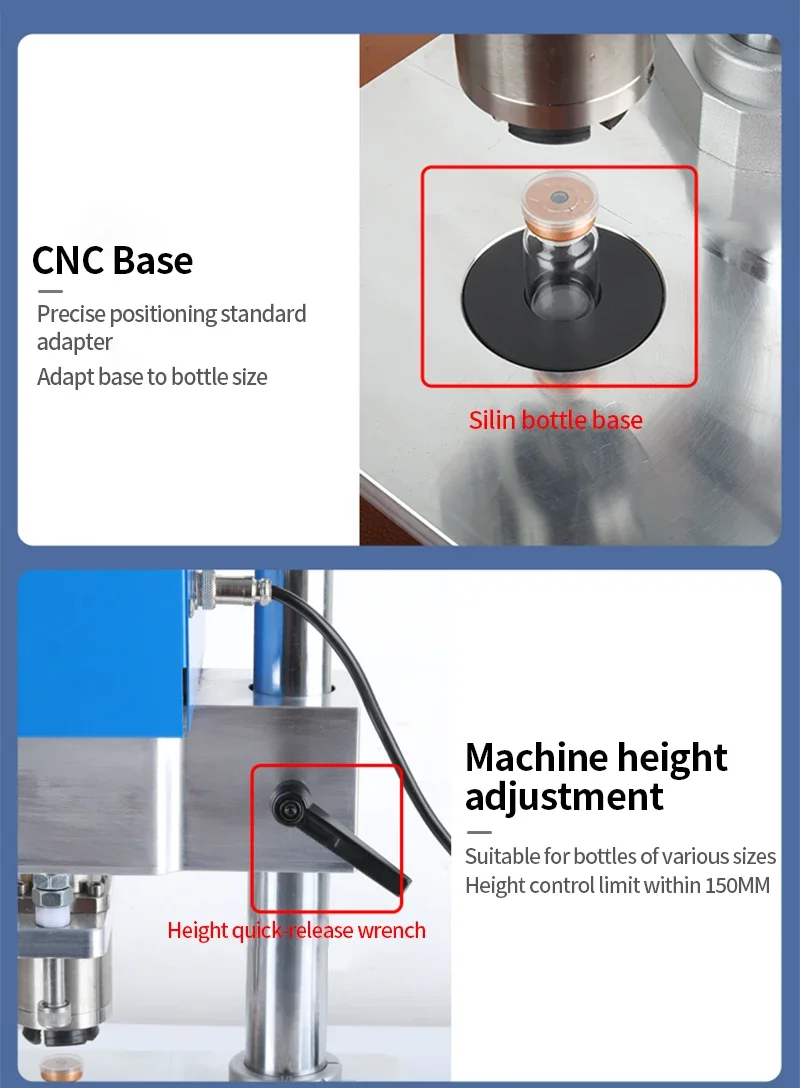 CNC Base

Precise positioning standard adapter

Adapt base to bottle size

Silin bottle base

Machine height adjustment

Suitable for bottles of various sizes

Height control limit within 150MM

Height quick-release wrench