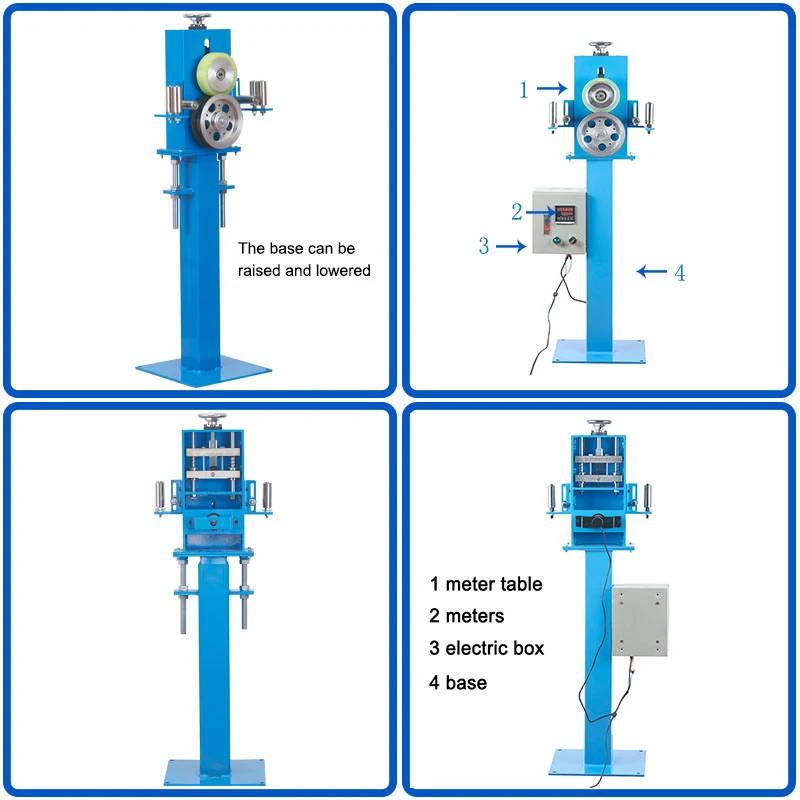 The base can be raised and lowered

1

2

3

4

1 meter table
2 meters
3 electric box
4 base