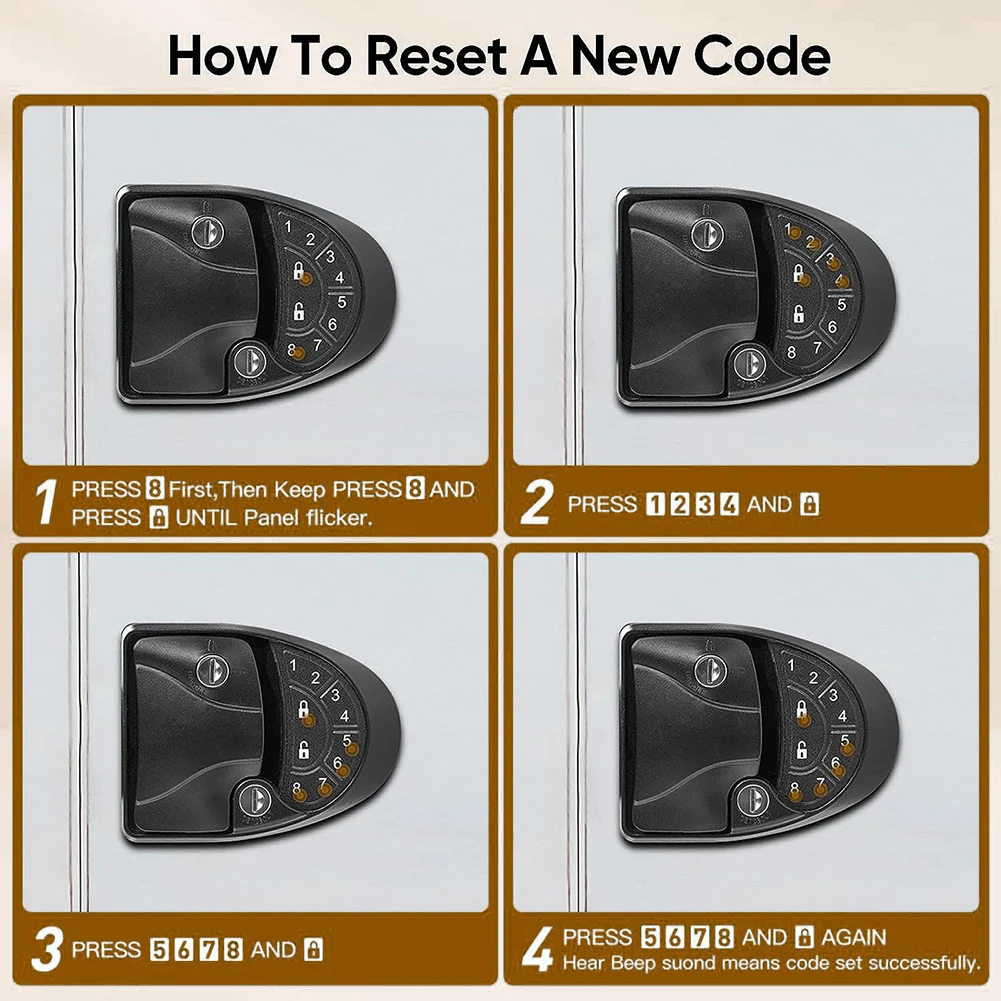 How To Reset A New Code

1 2 3 4 5 6 7 8

1 PRESS 8 First,Then Keep PRESS 8 AND PRESS 🔒 UNTIL Panel flicker.

1 2 3 4 5 6 7 8

2 PRESS 1 2 3 4 AND 🔒

1 2 3 4 5 6 7 8

3 PRESS 5 6 7 8 AND 🔒

1 2 3 4 5 6 7 8

4 PRESS 5 6 7 8 AND 🔒 AGAIN
Hear Beep suond means code set successfully.