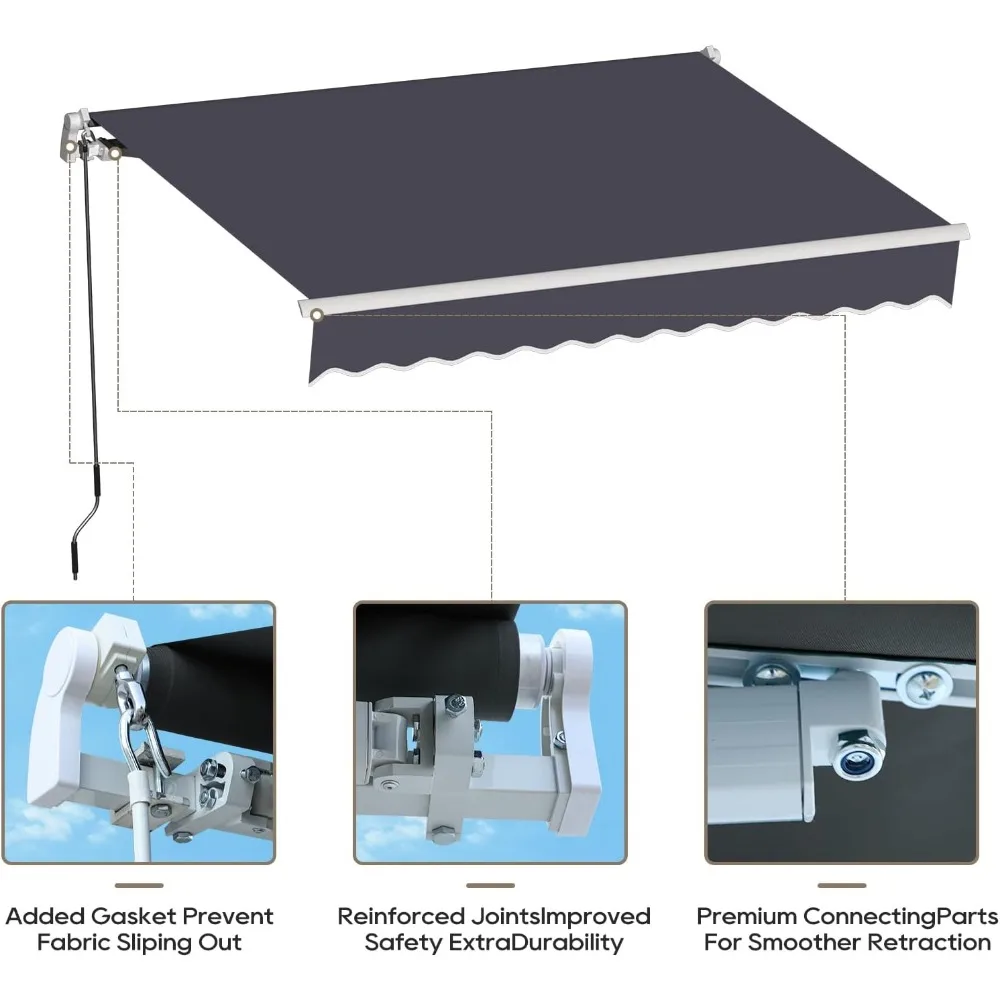 Added Gasket Prevent Fabric Sliping Out

Reinforced JointsImproved Safety ExtraDurability

Premium ConnectingParts For Smoother Retraction